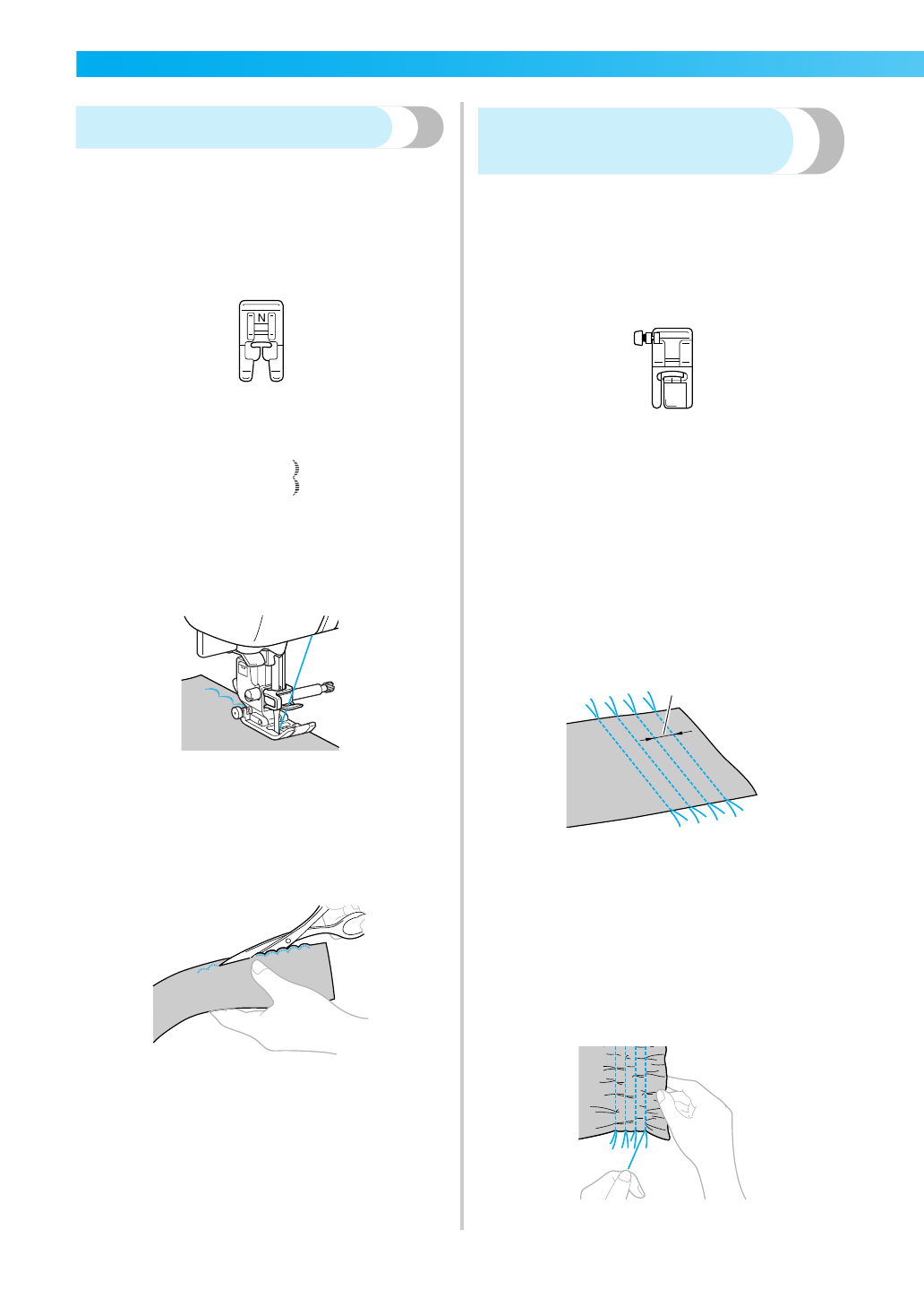 N