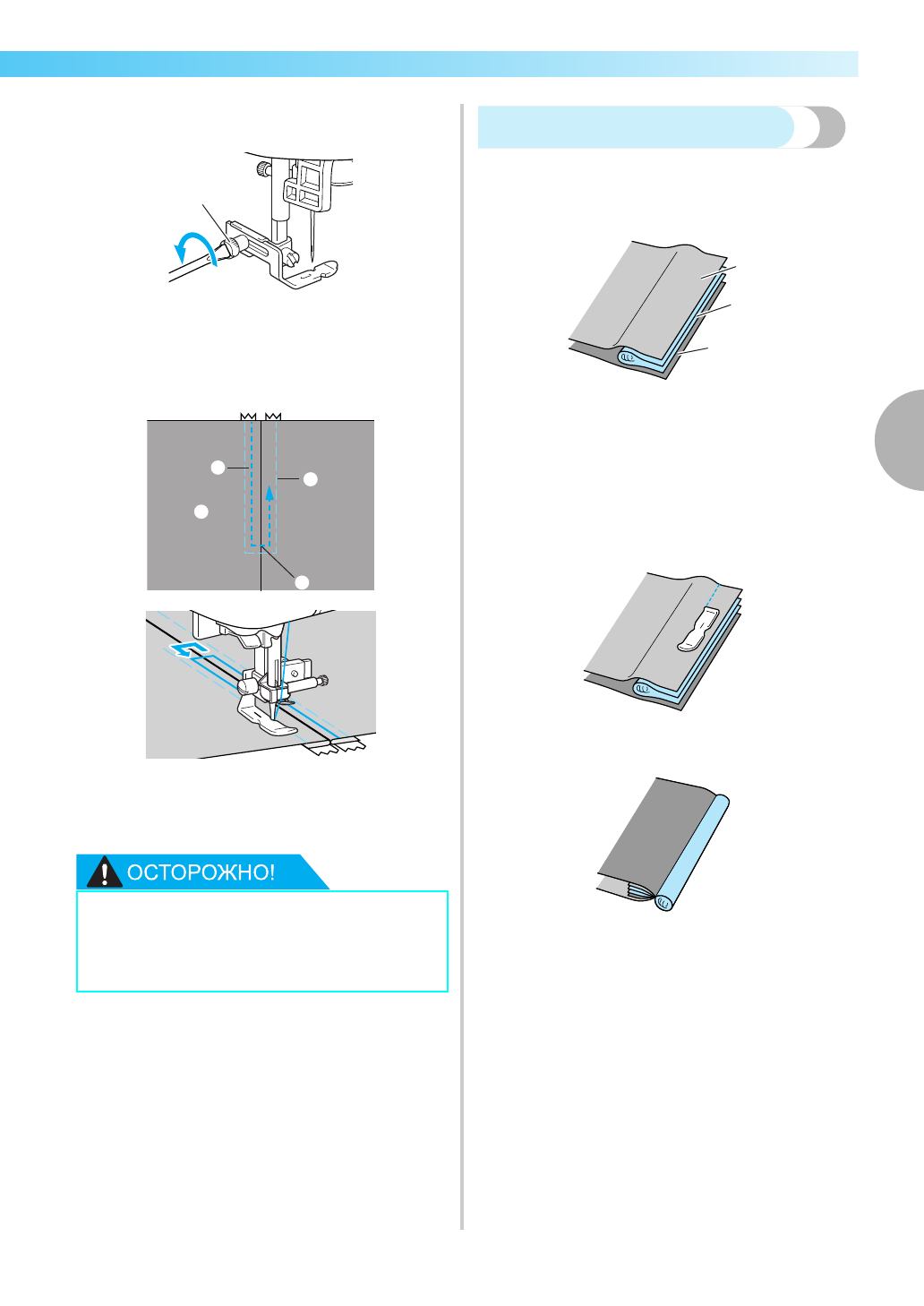 ОСТОРОЖНО!