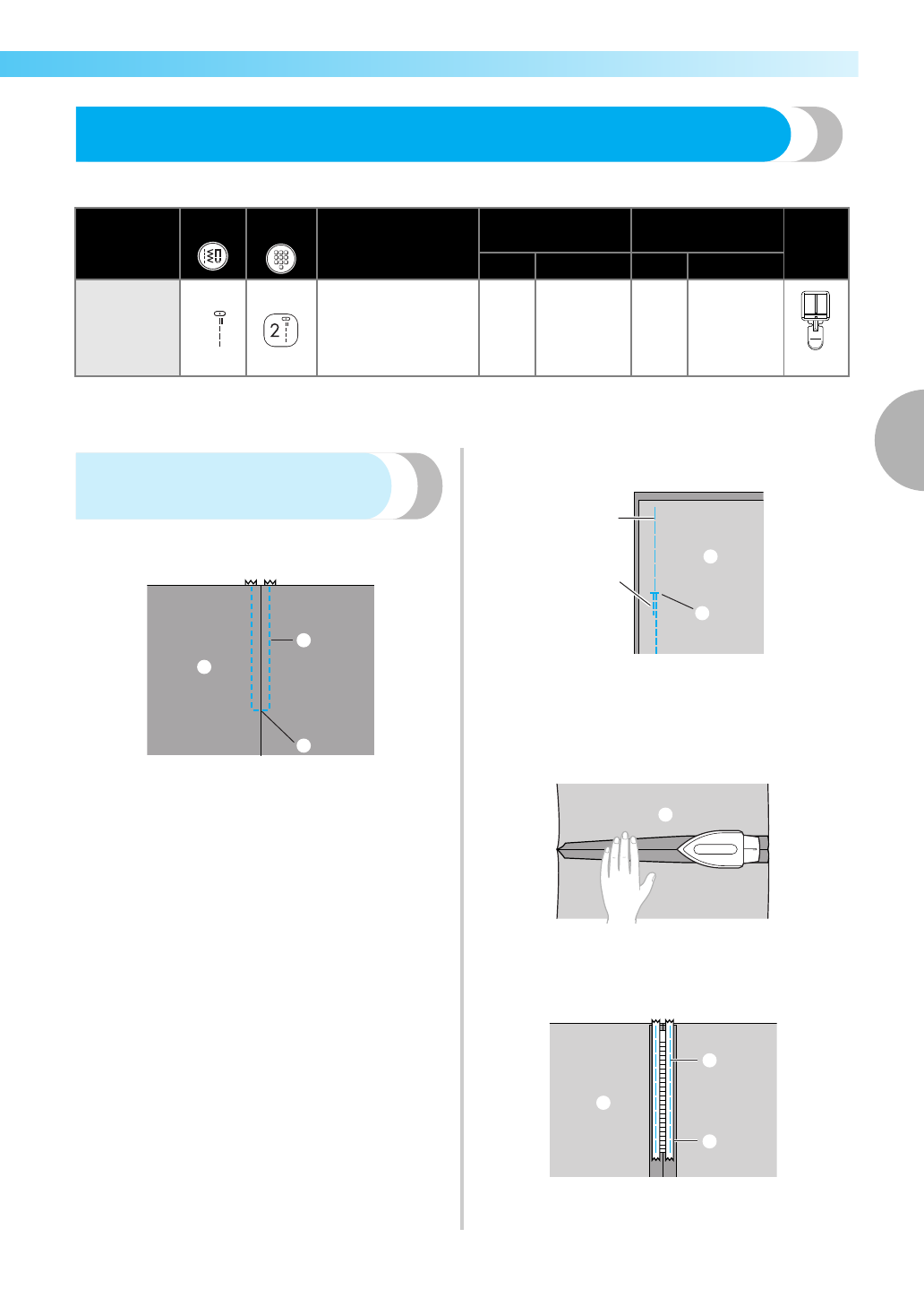 2