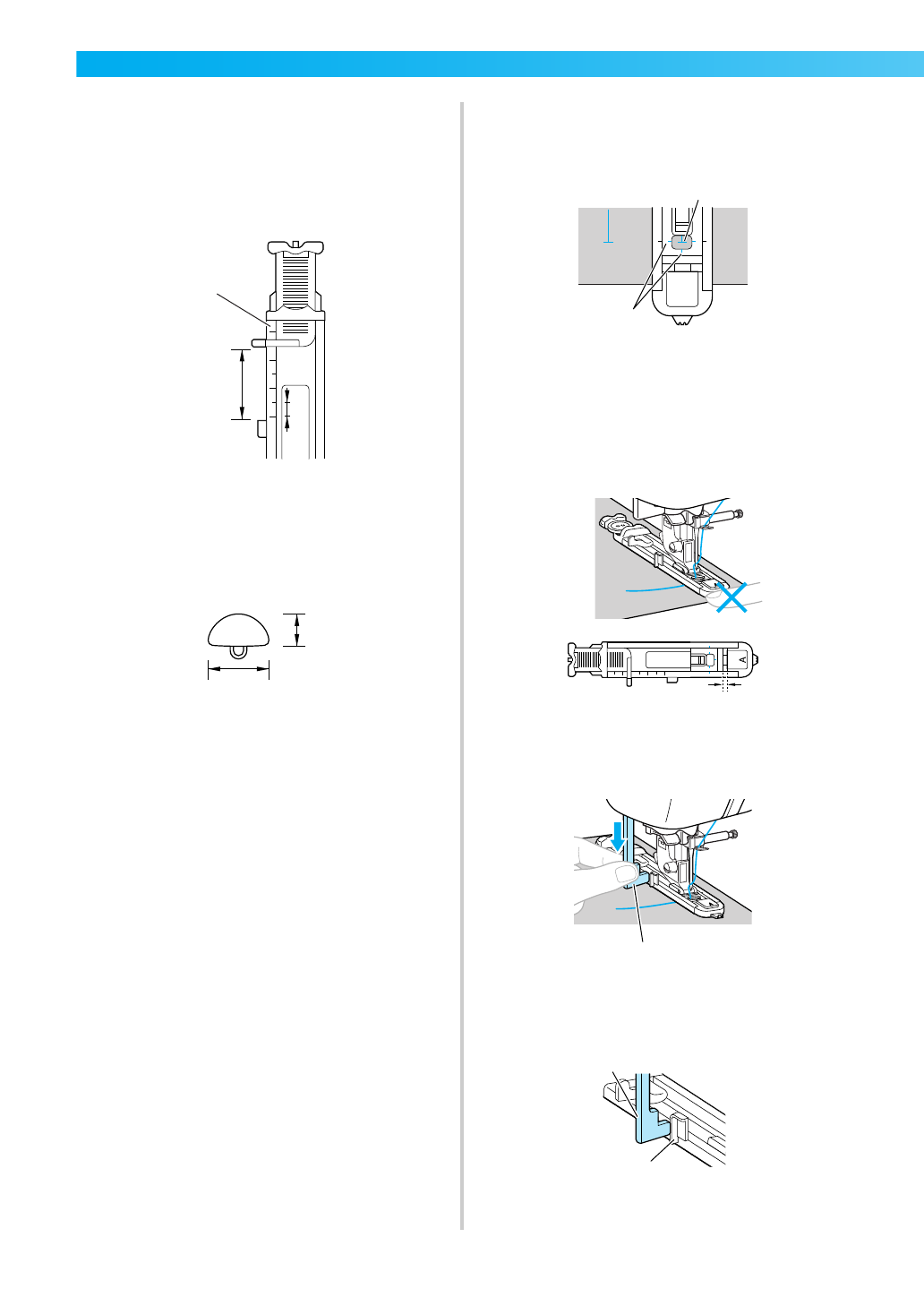 A