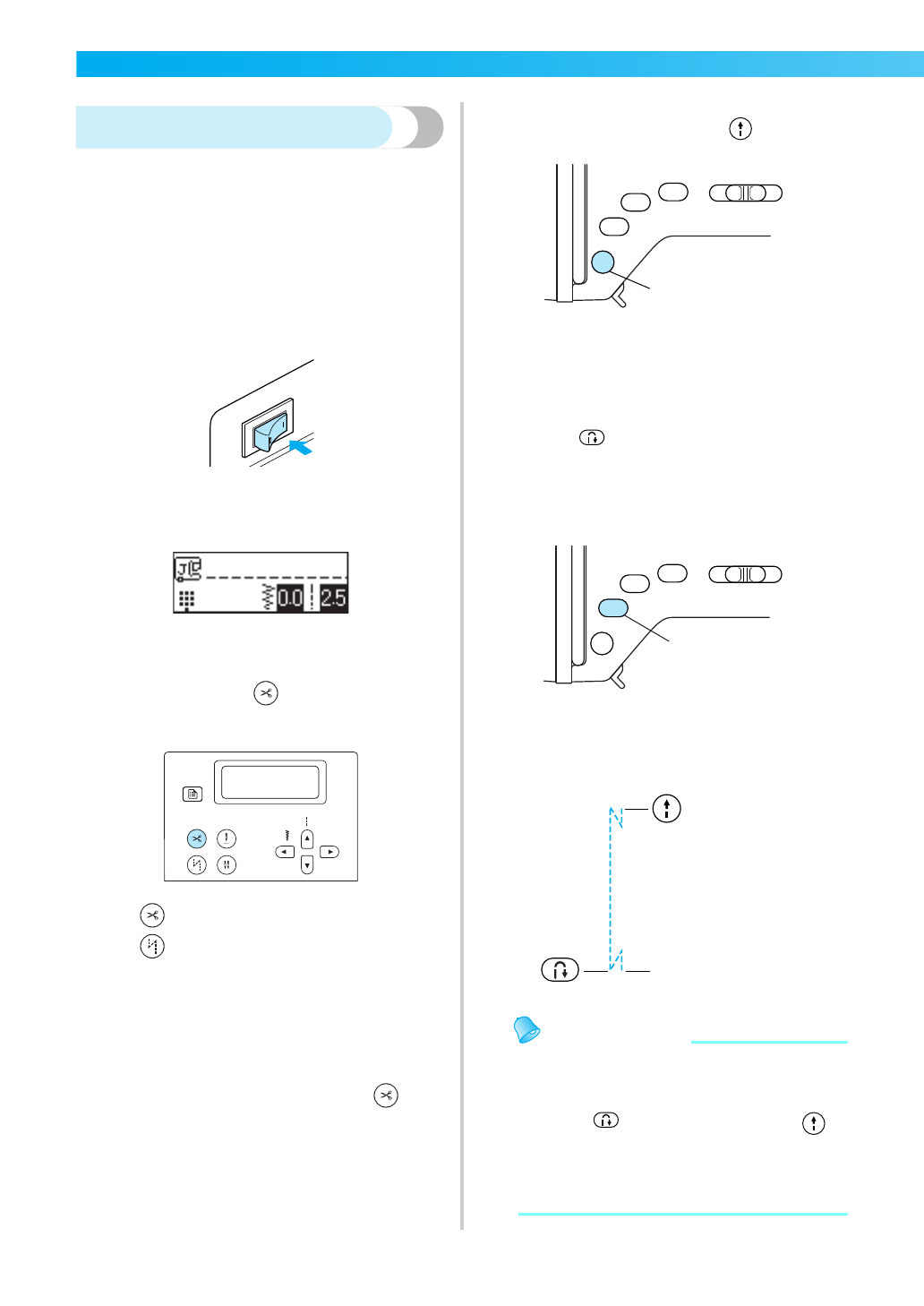 0.0 2.5