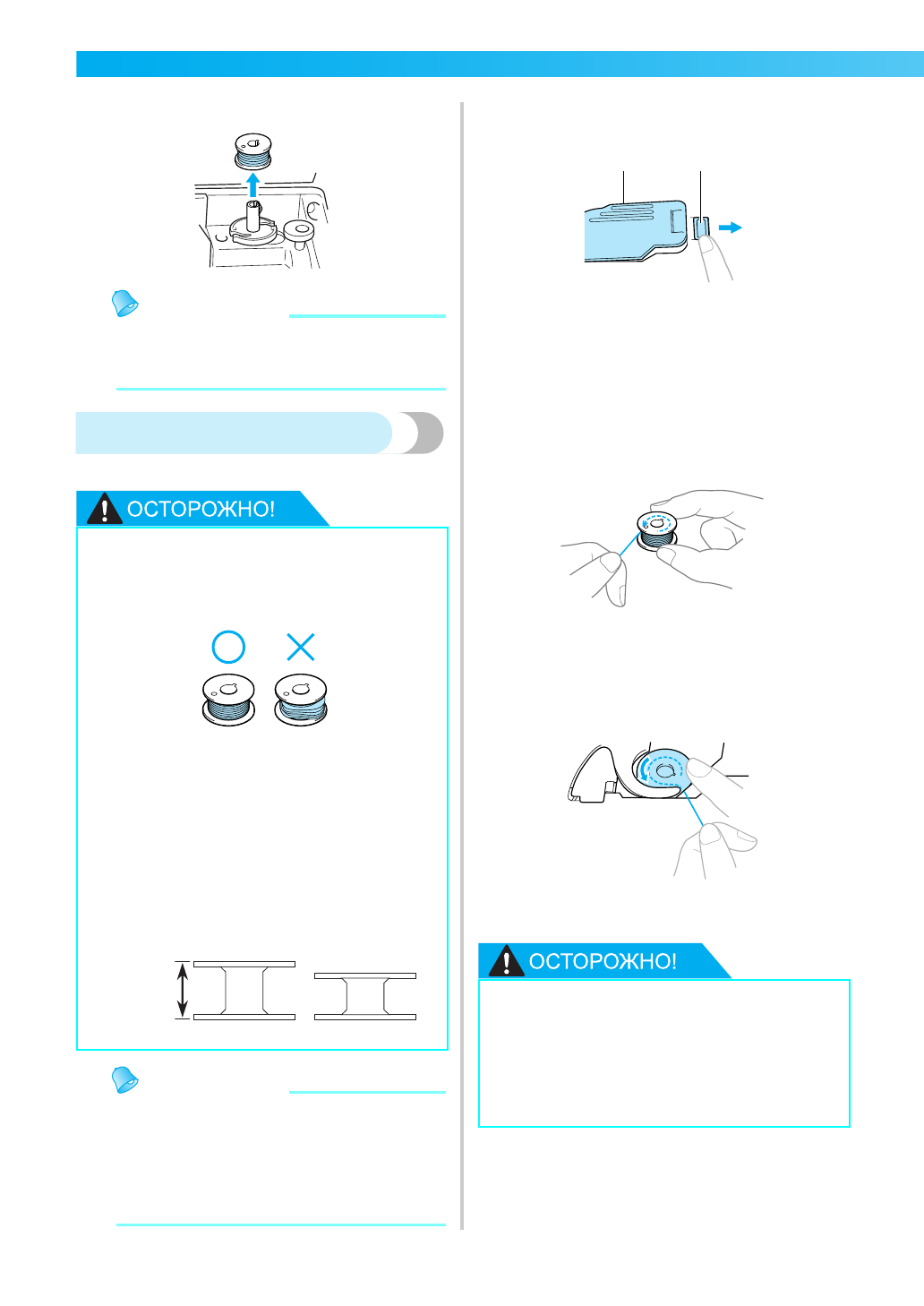 ОСТОРОЖНО!

ОСТОРОЖНО!