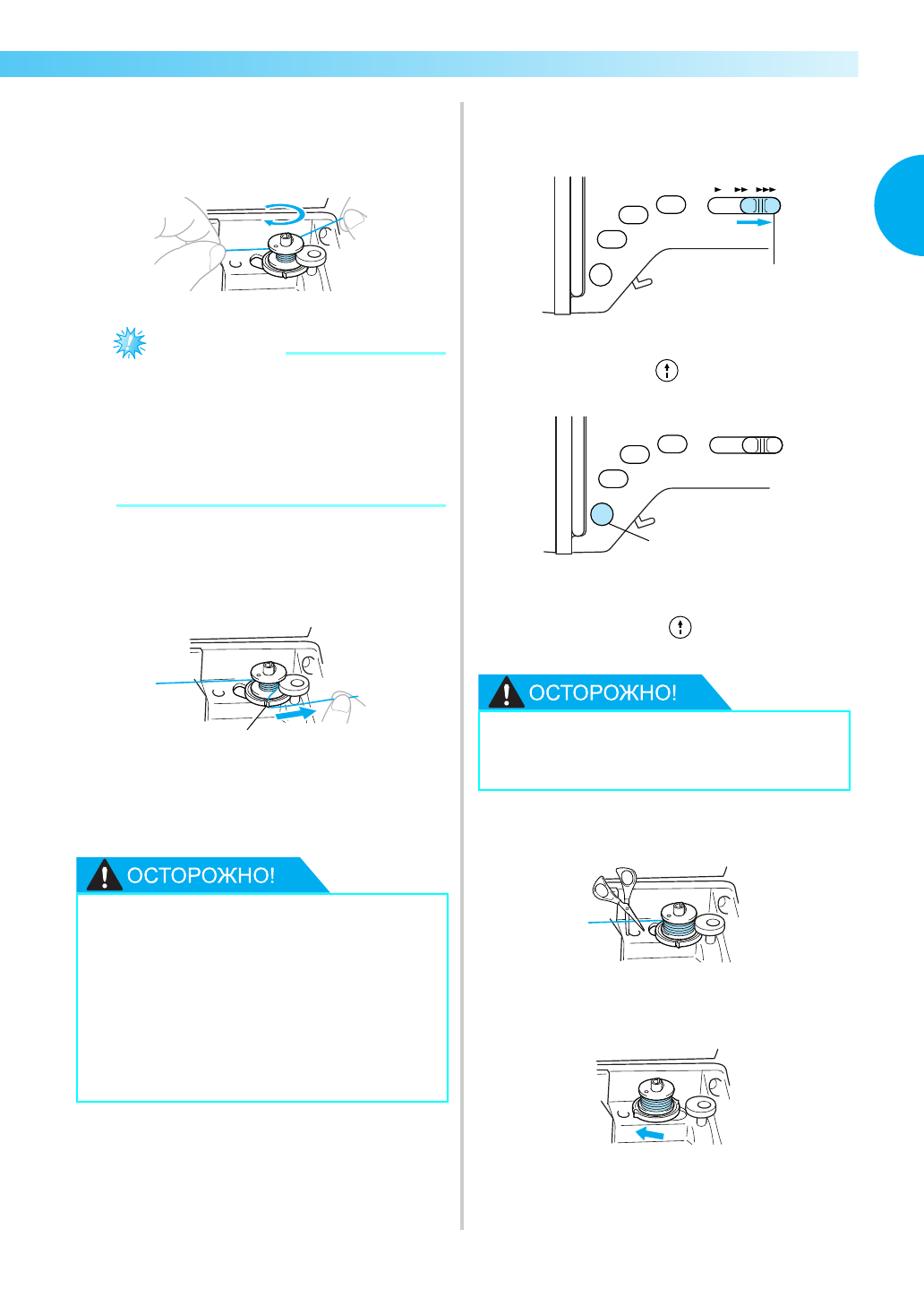 ОСТОРОЖНО!

ОСТОРОЖНО!