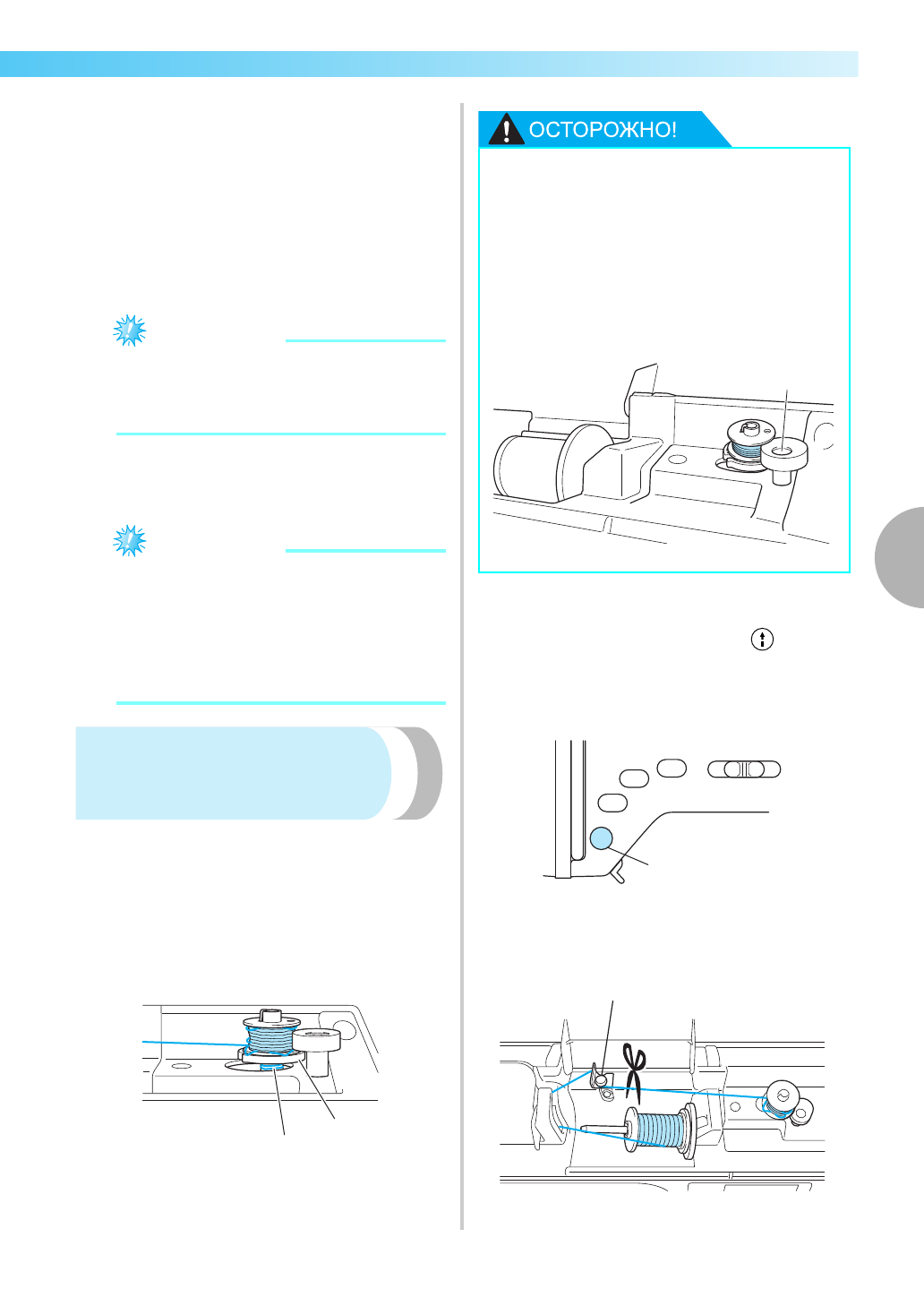 ОСТОРОЖНО!