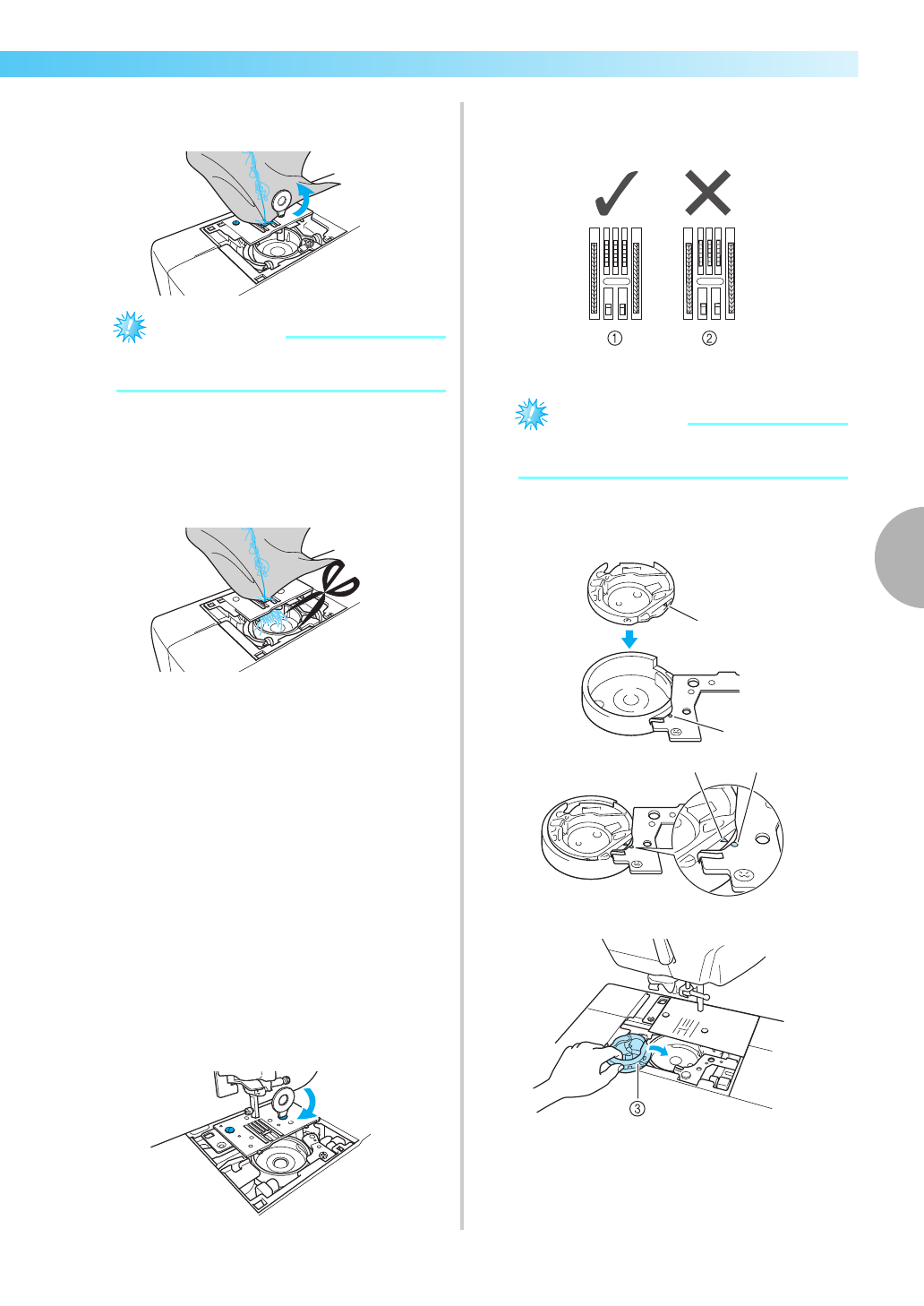 ①

②

③