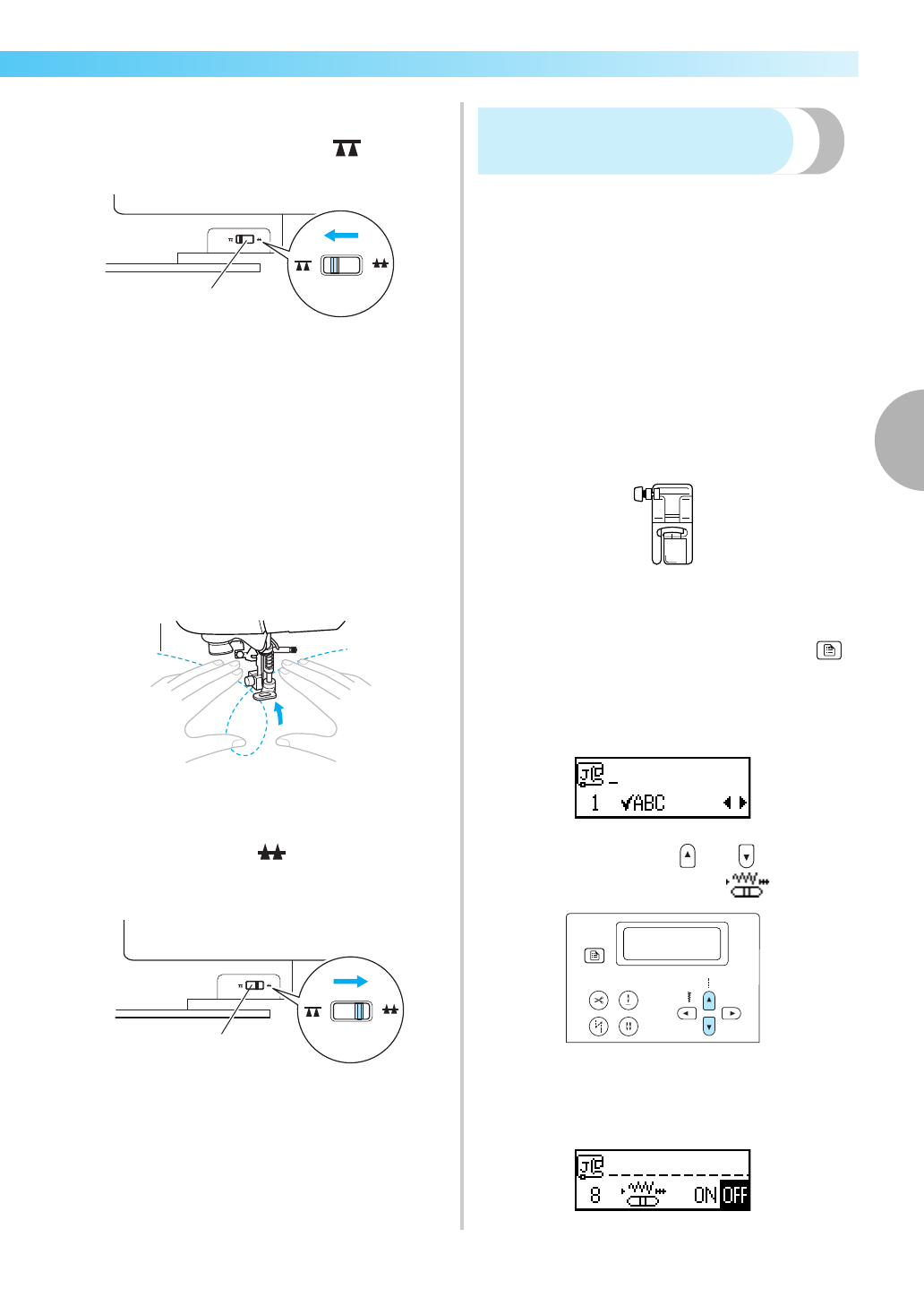 1 ABC

8 ON OFF