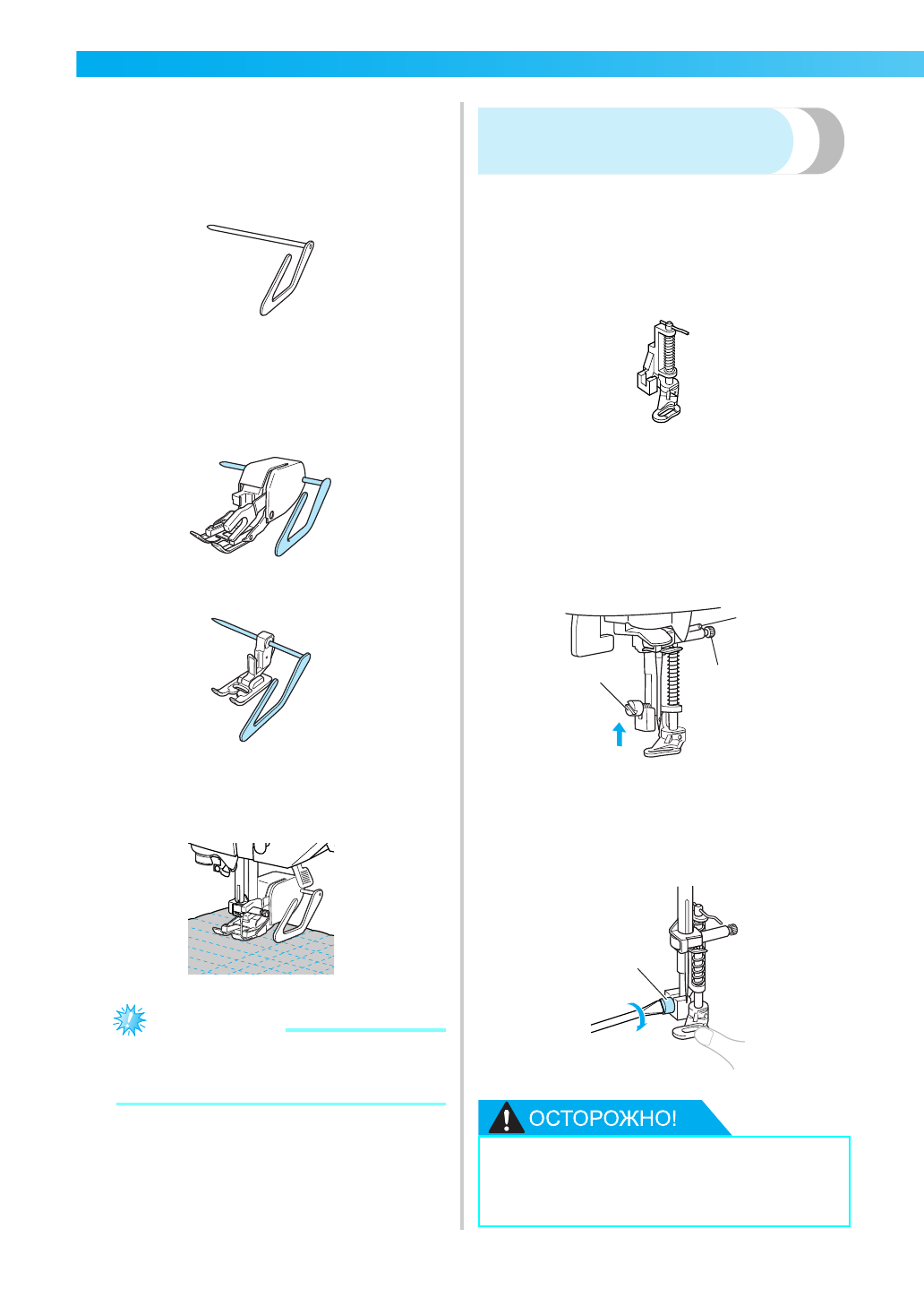 ОСТОРОЖНО!