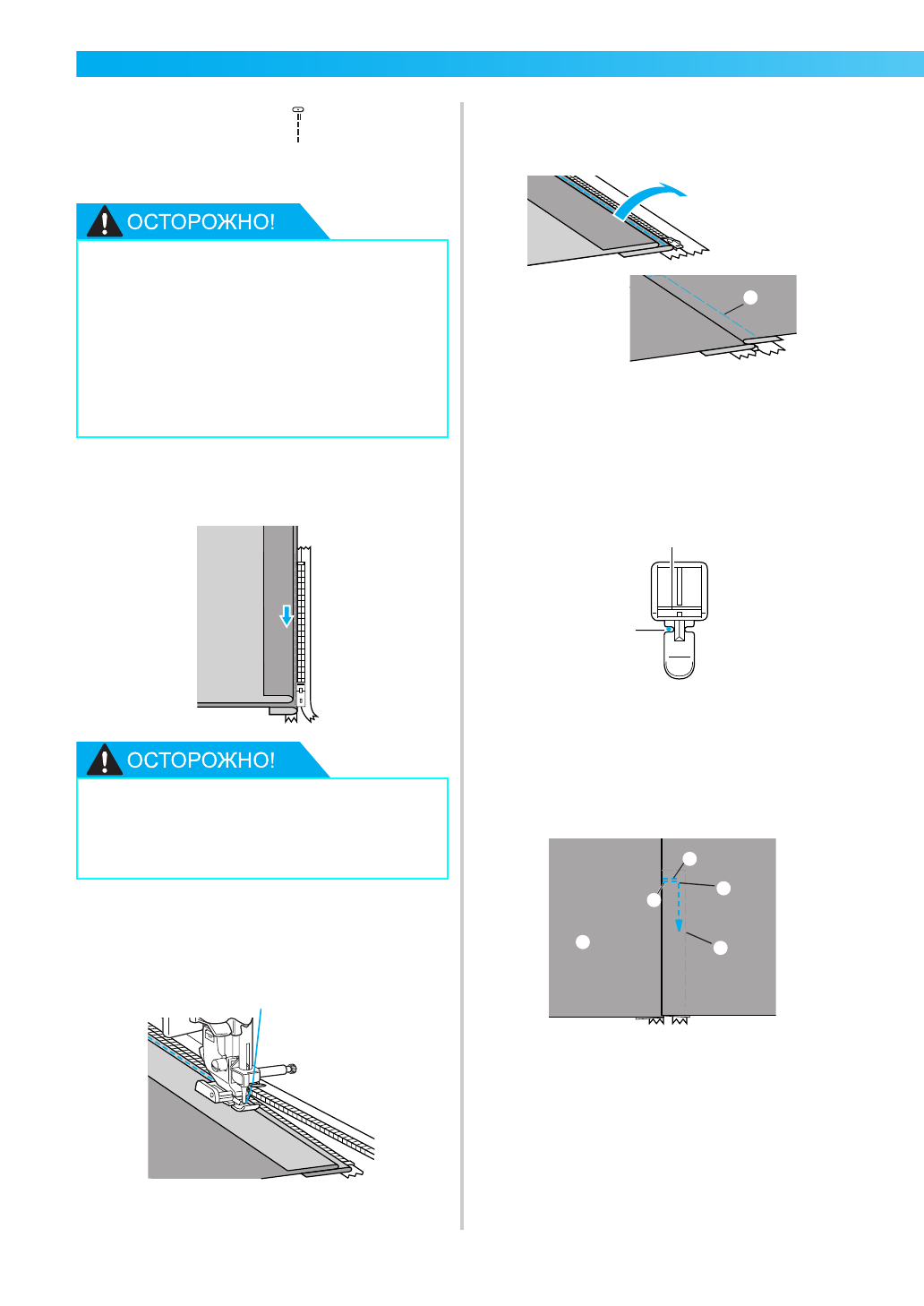 ОСТОРОЖНО!

ОСТОРОЖНО!