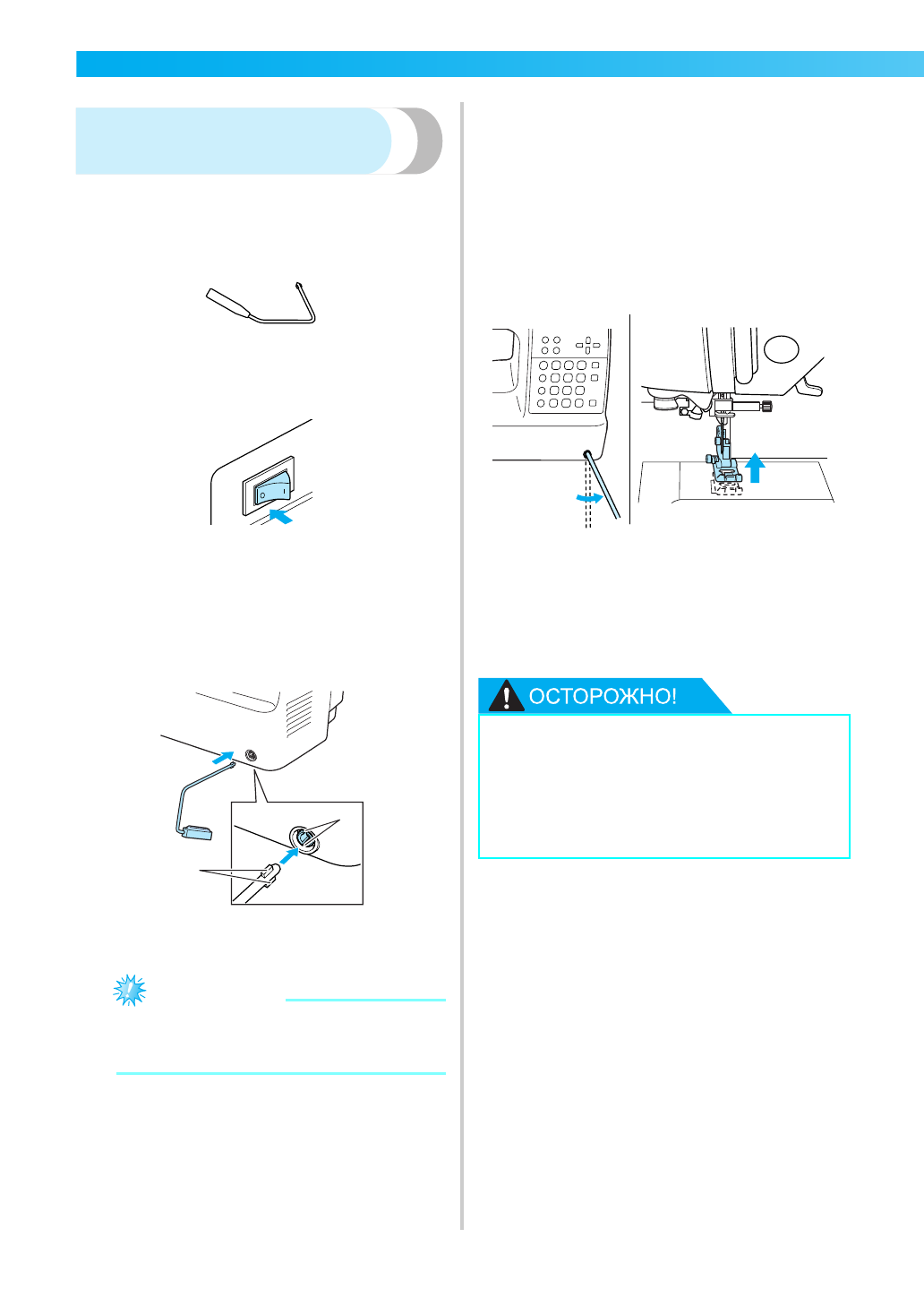 ОСТОРОЖНО!