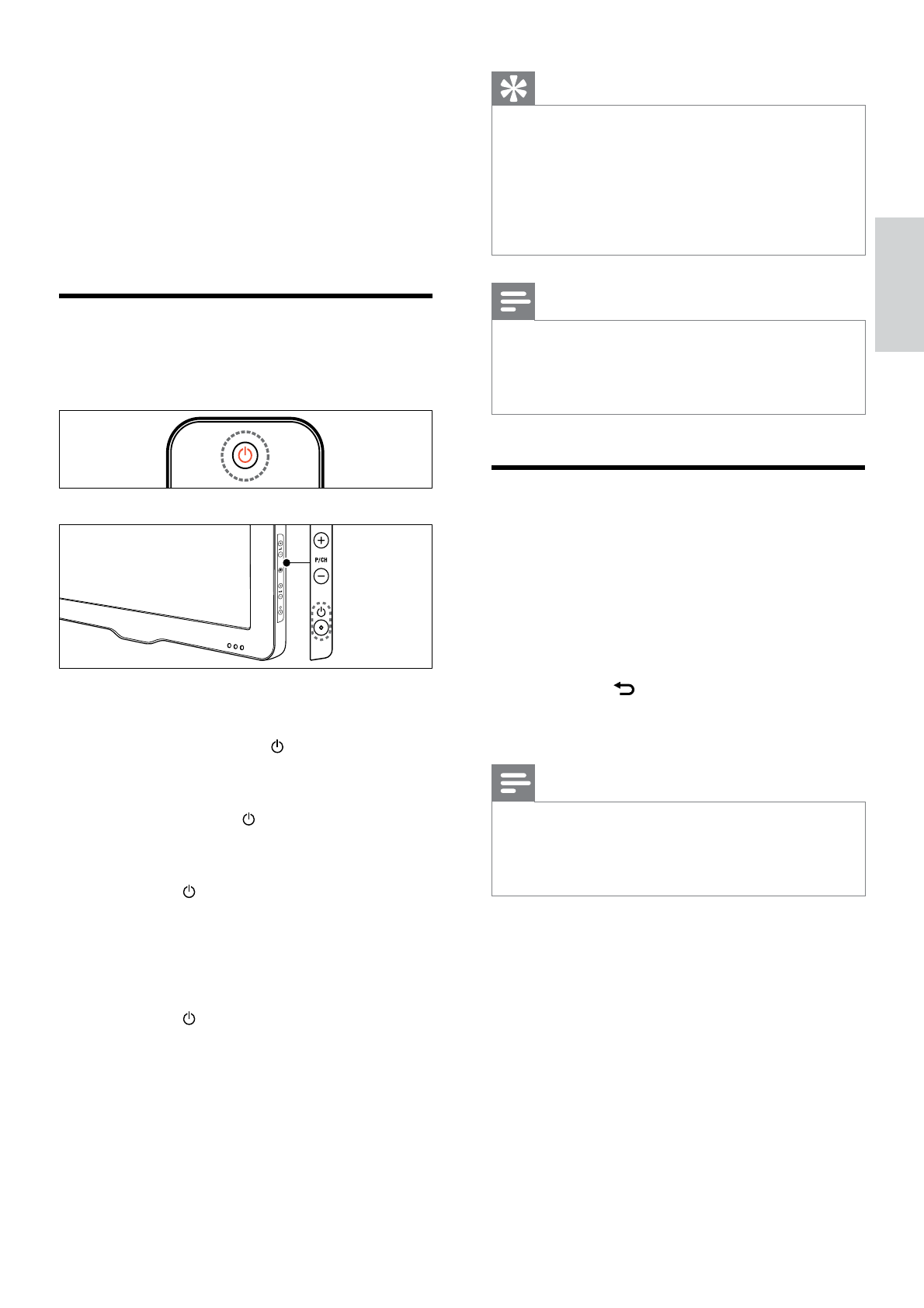 P/CH