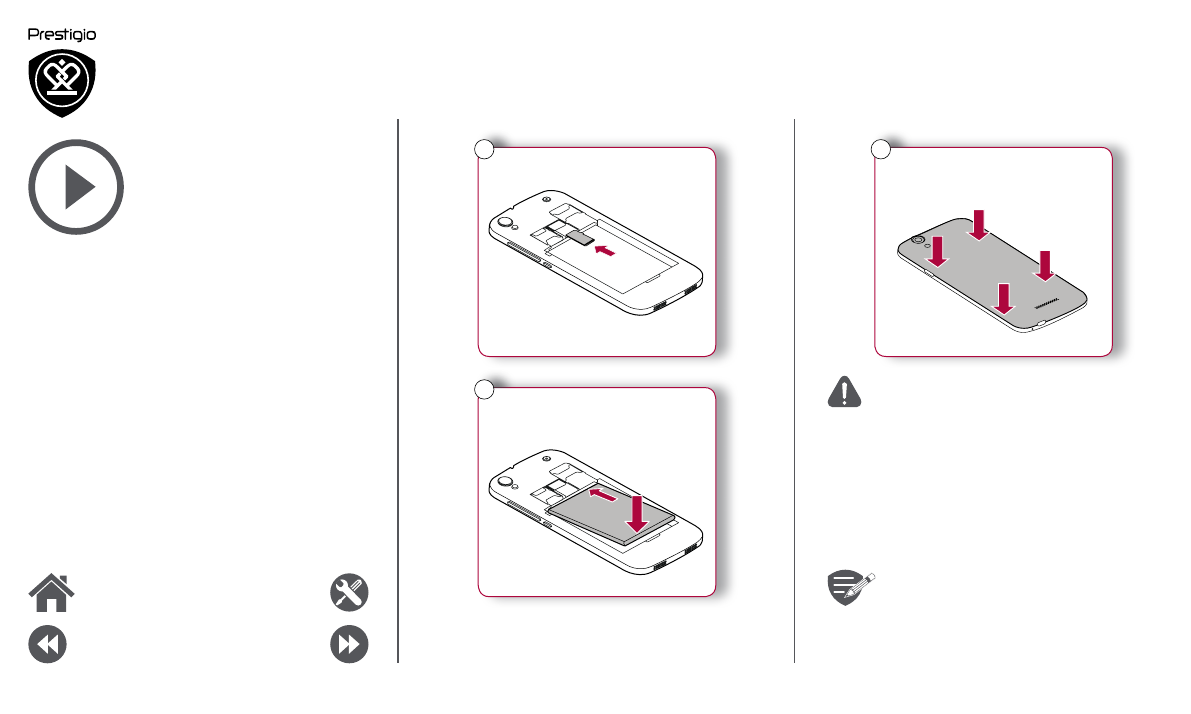 Prestigio