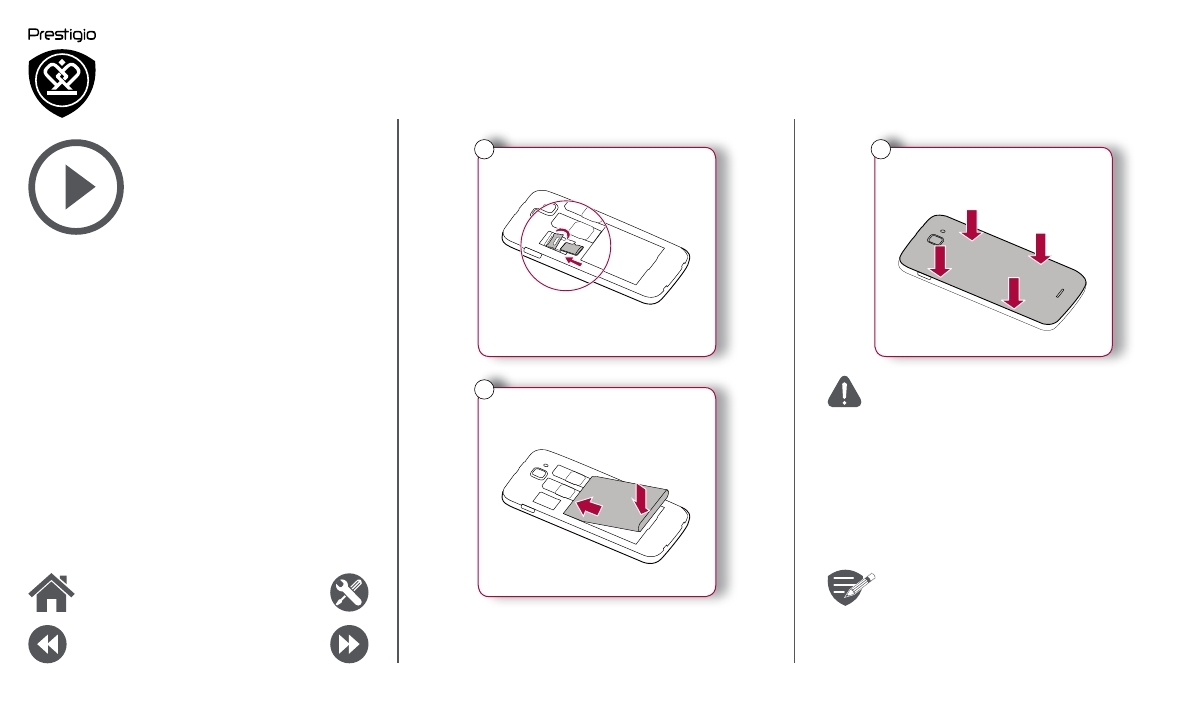 Prestigio