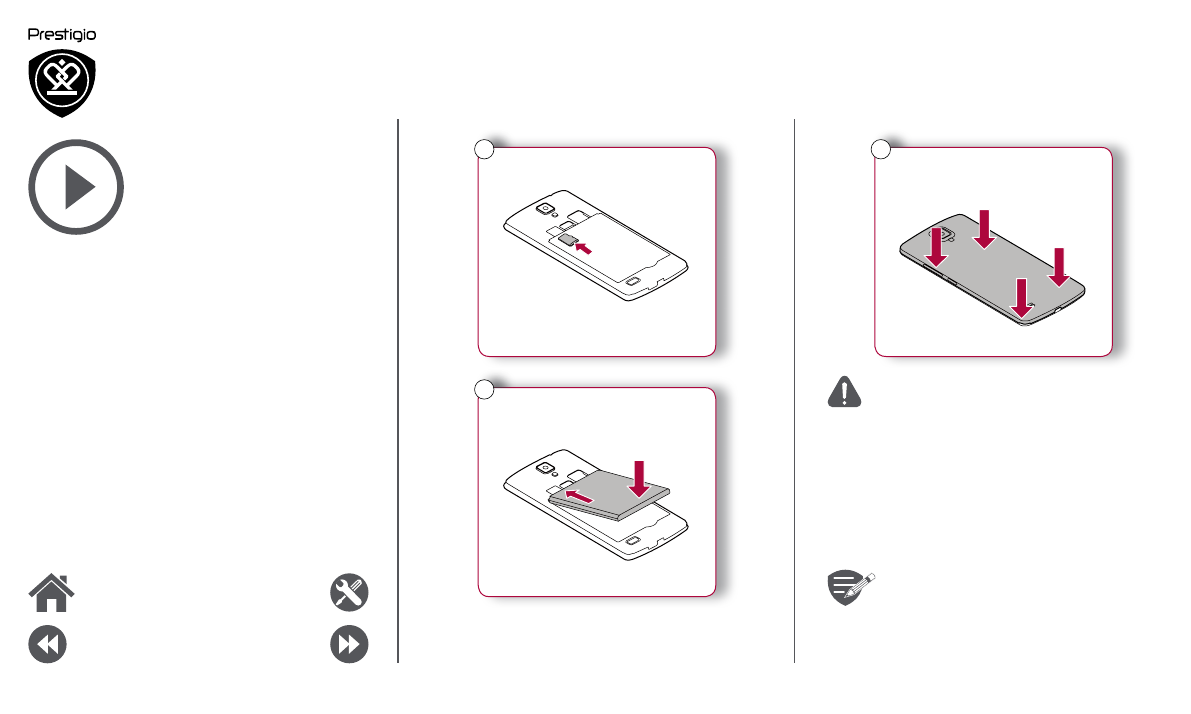 Prestigio