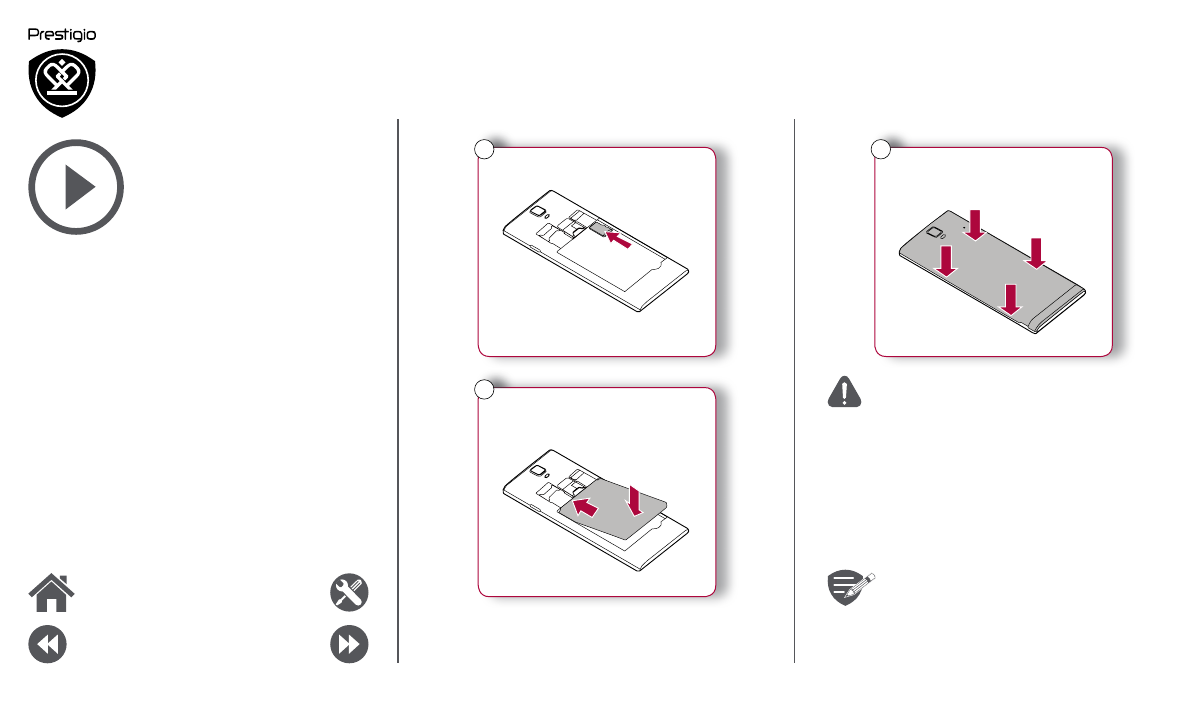 Prestigio