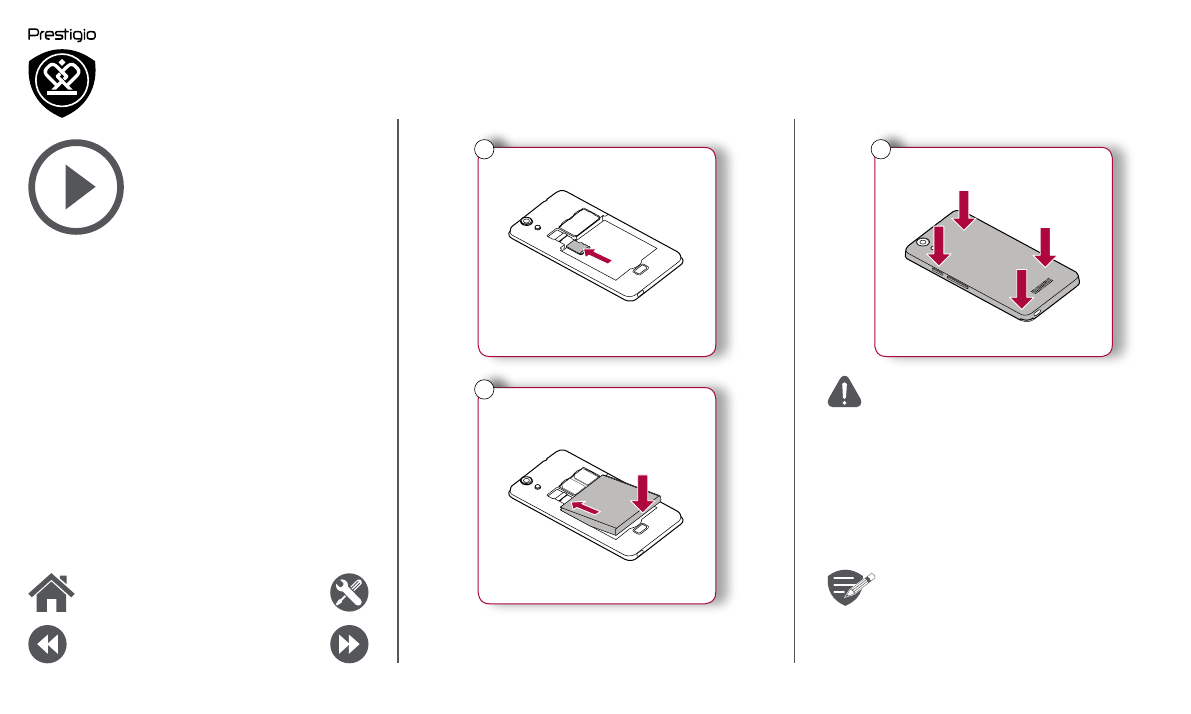 Prestigio