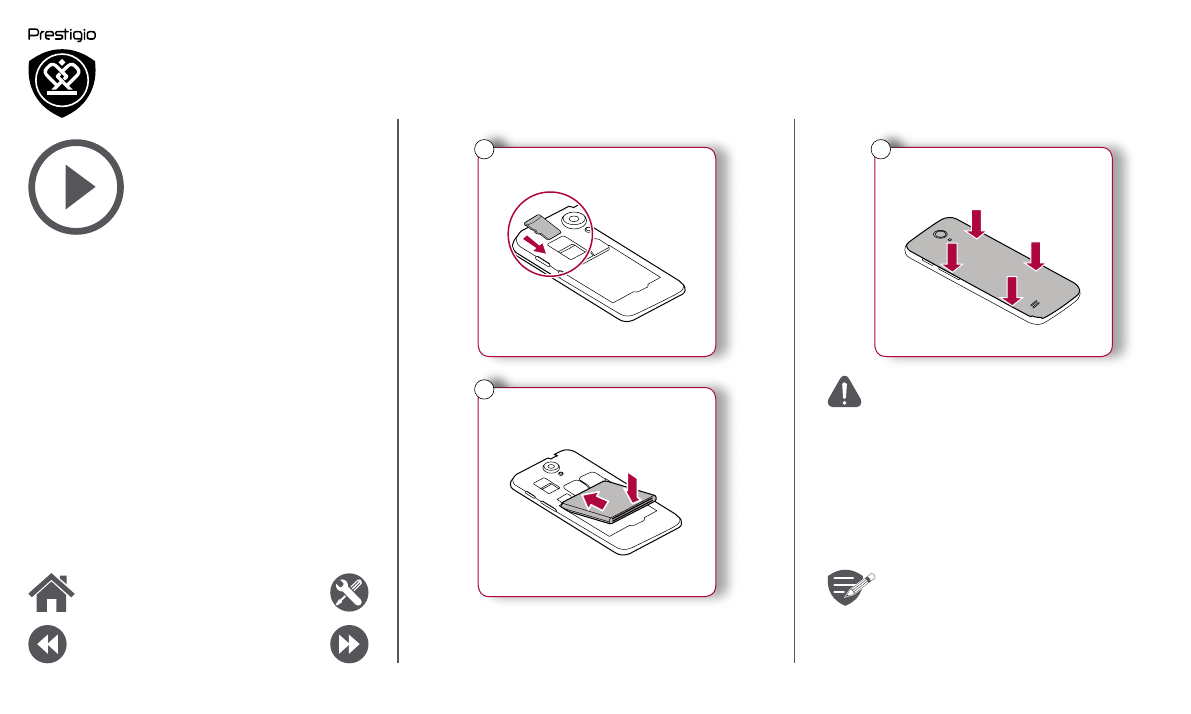 Prestigio