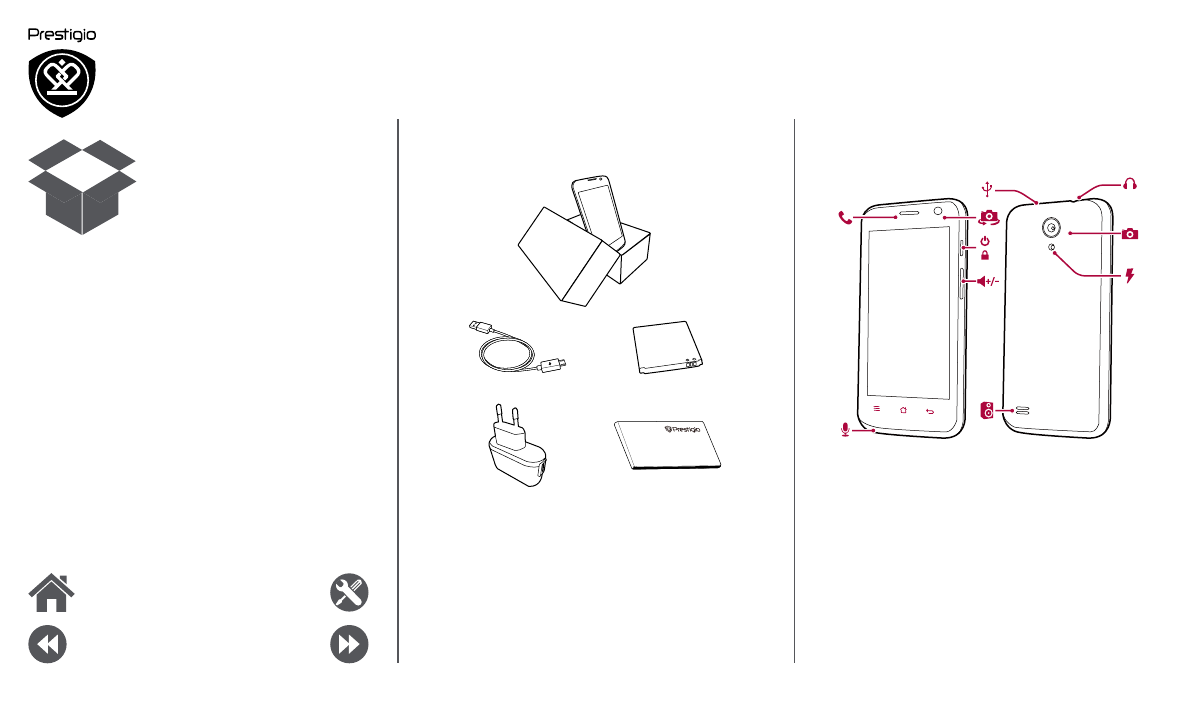 Prestigio

Prestigio

+/-