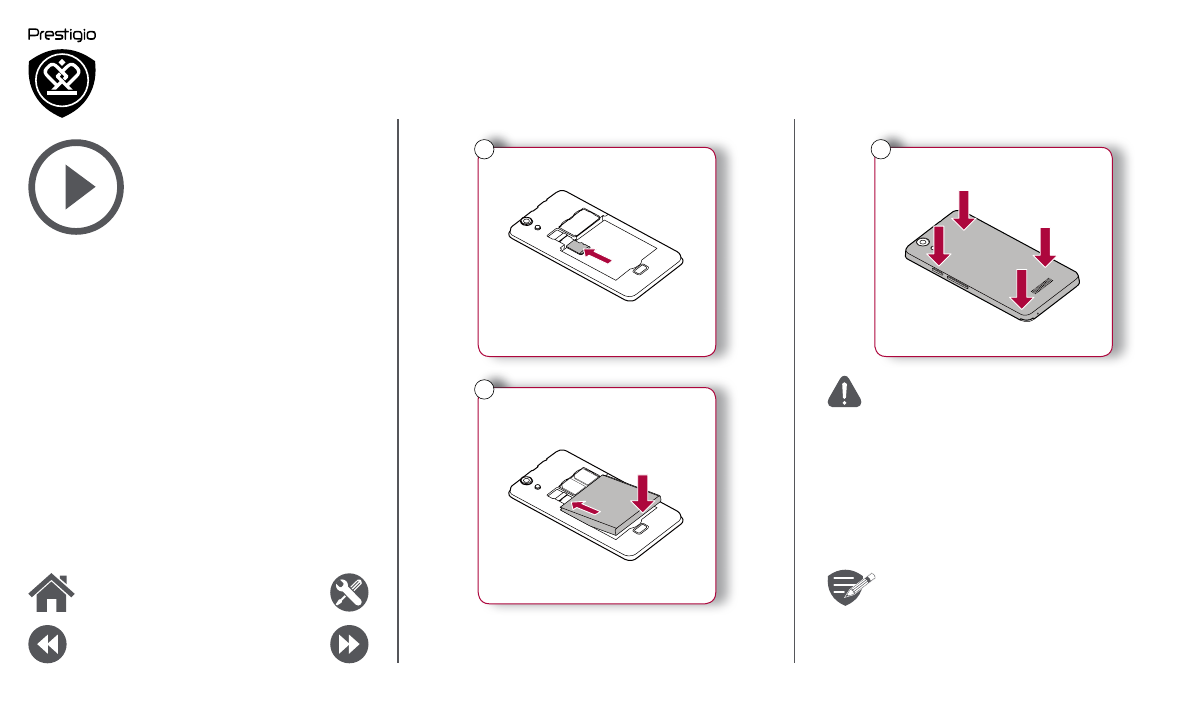 Prestigio