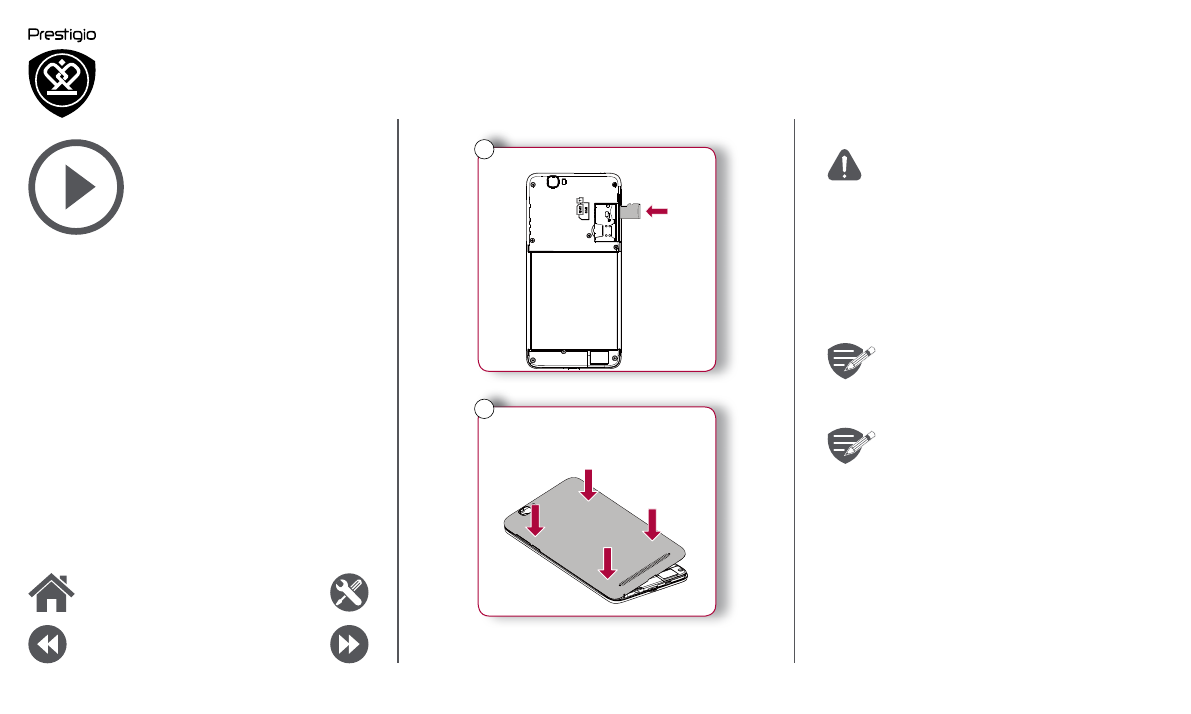 Prestigio