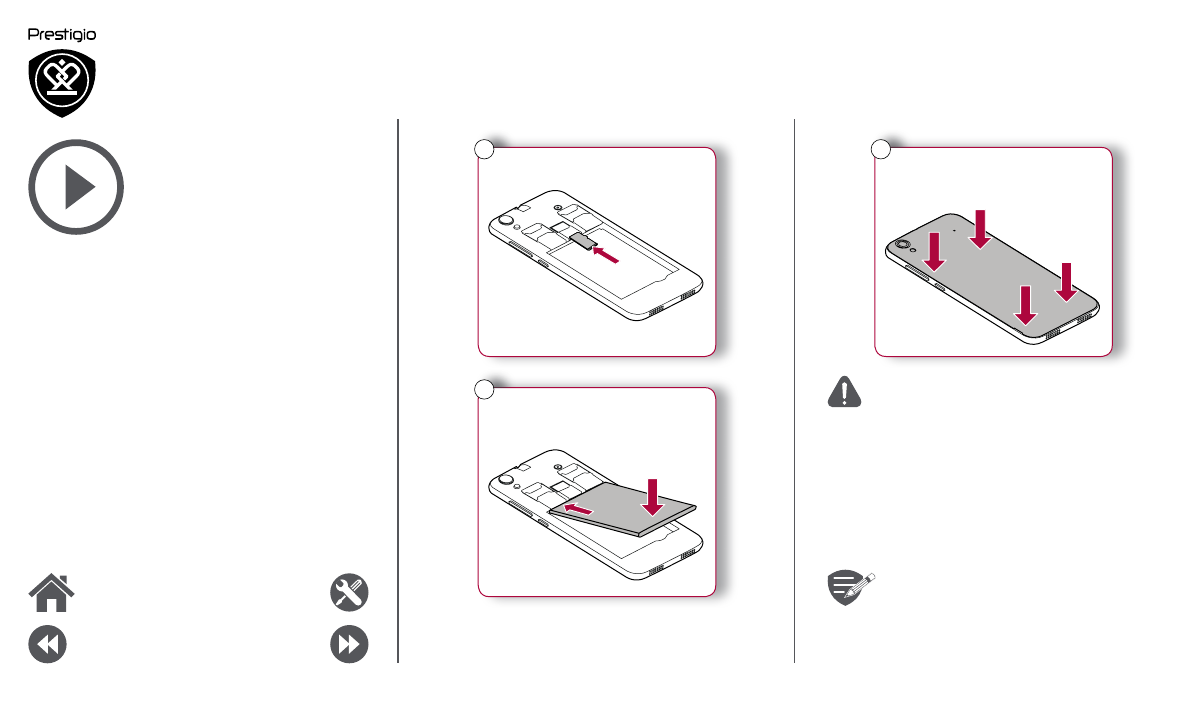 Prestigio