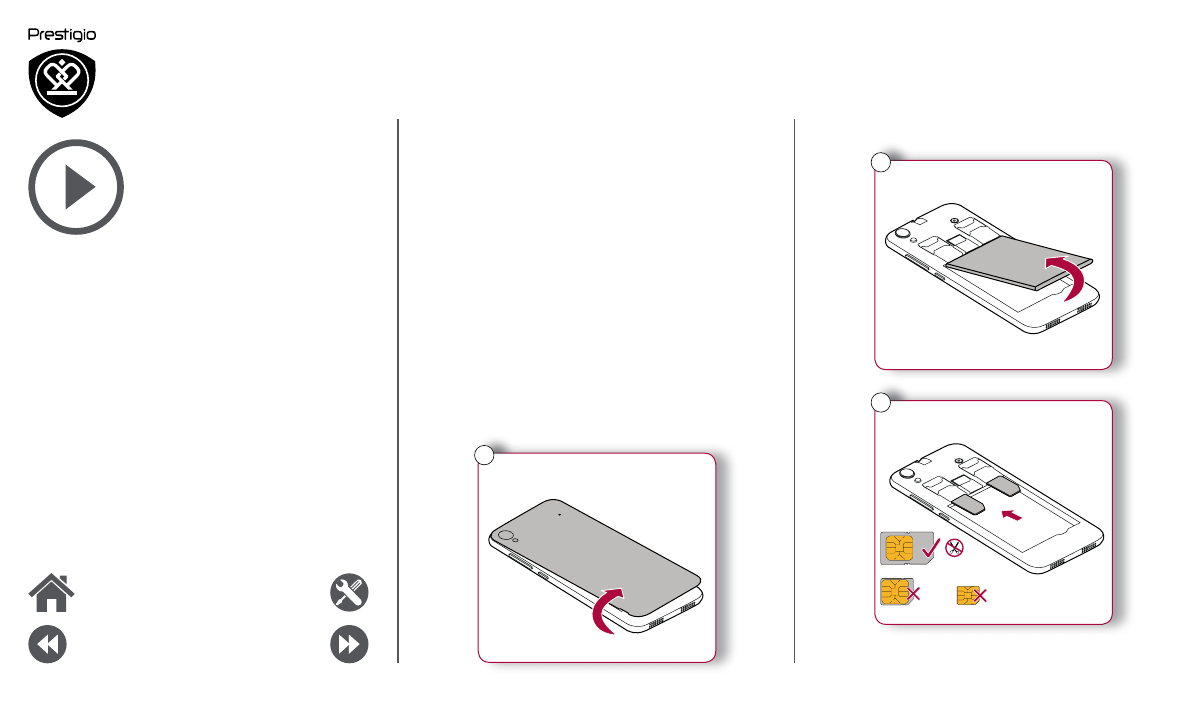 Prestigio