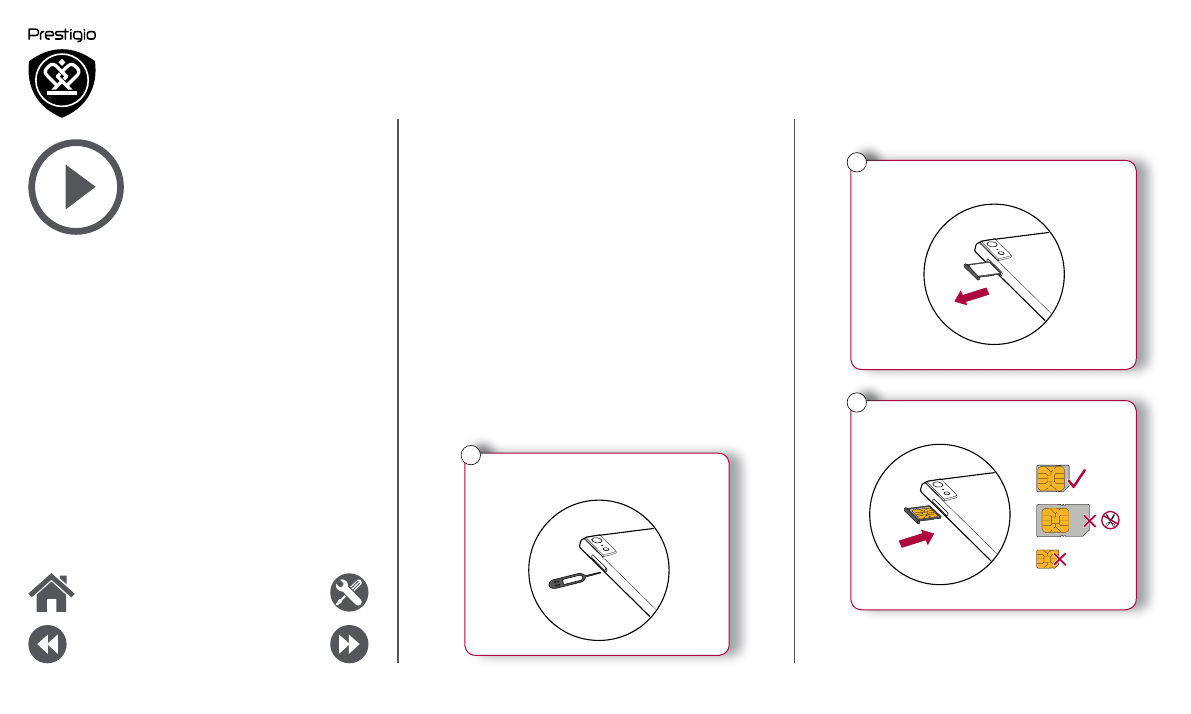 Prestigio