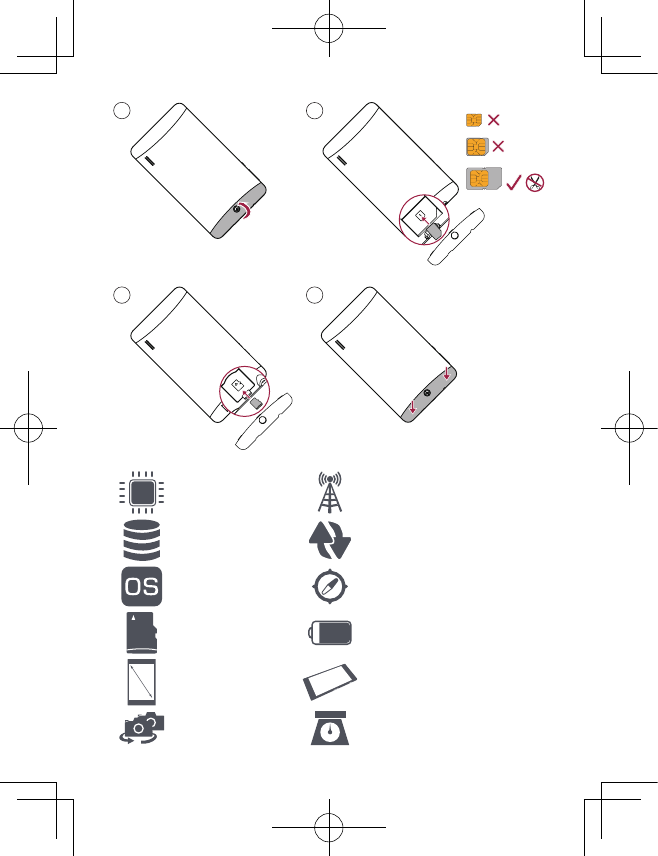 OS