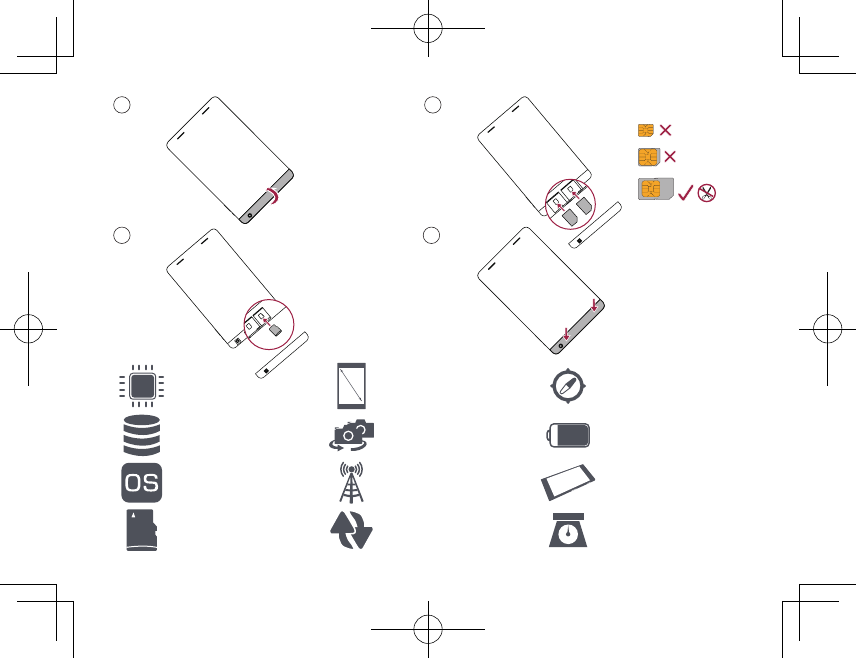 OS