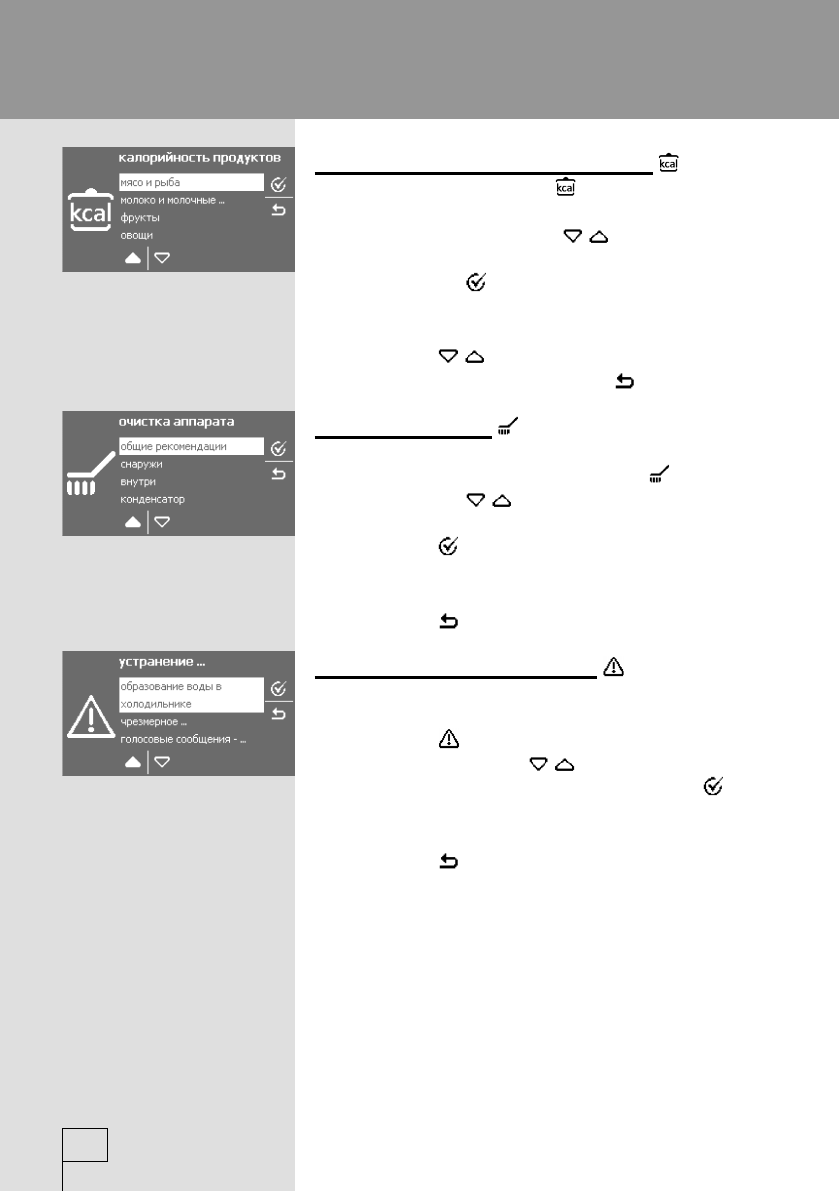 калорийность продуктов

мясо и рыба

молоко и молочные ...

фрукты

овощи

kcal

очистка аппарата

общие рекомендации

снаружи

внутри

конденсатор

устранение ...

образование воды в холодильнике

чрезмерное ...

голосовые сообщения - ...