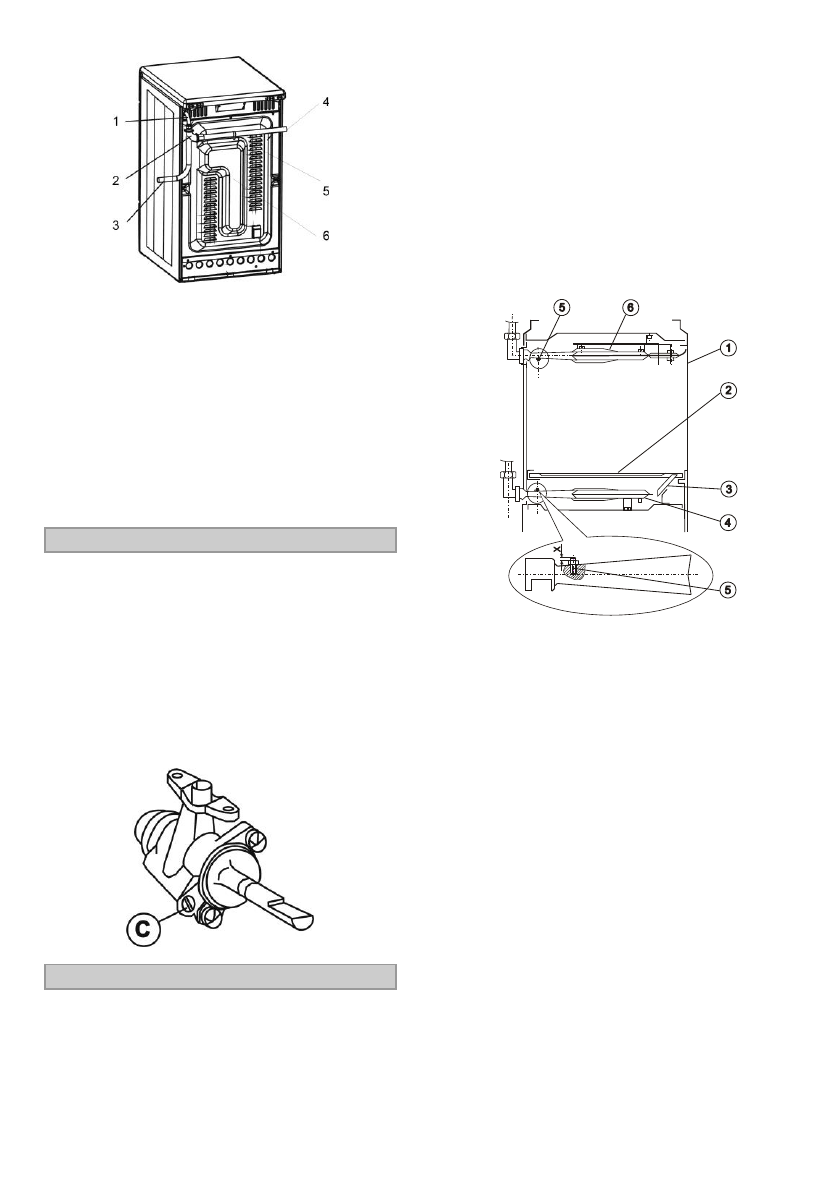 1
2
3
4
5
6

5
6
1
2
3
4
X
5

C