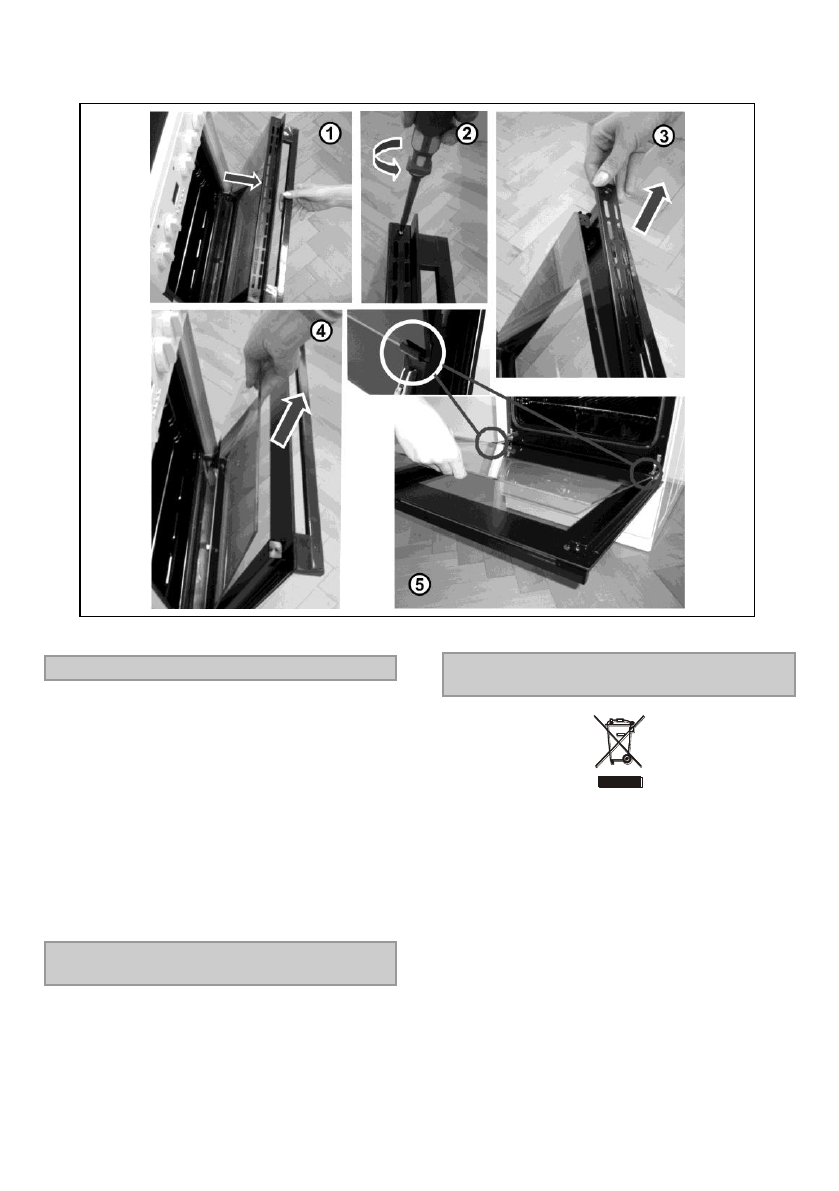 1

2

3

4

5