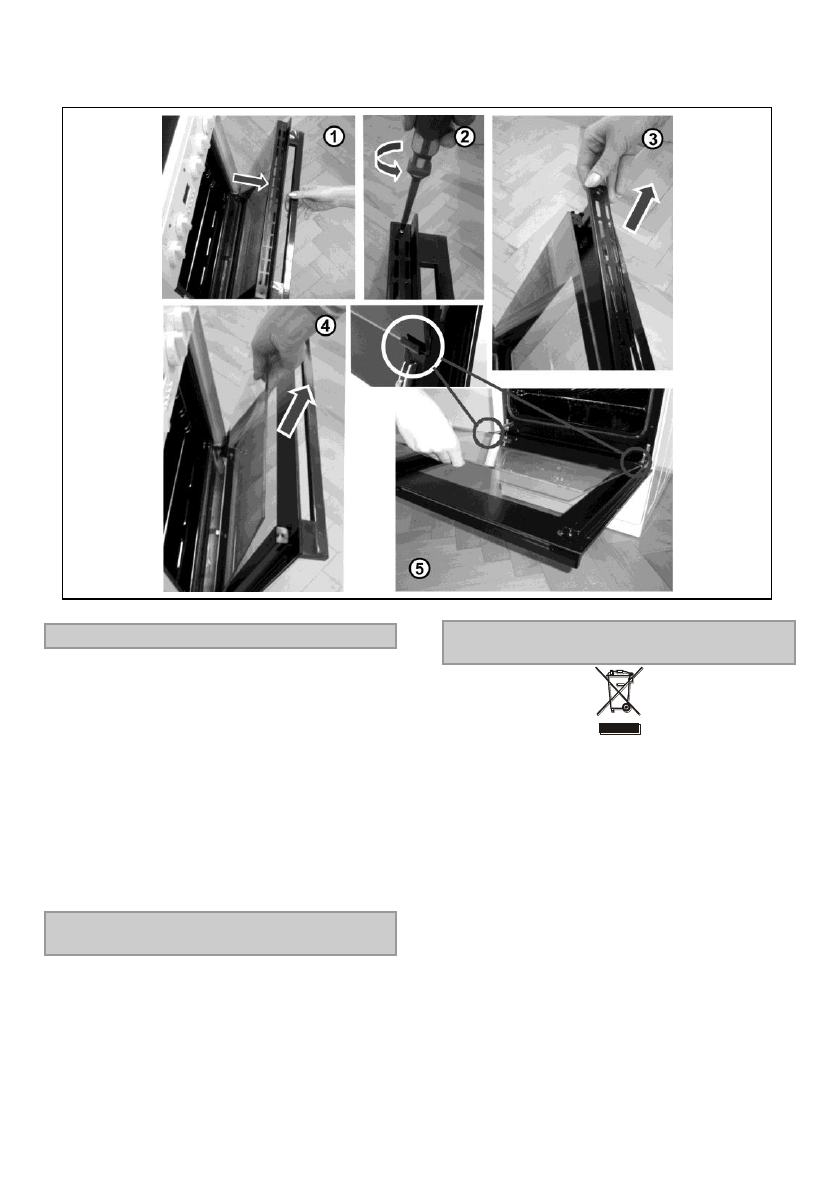 1

2

3

4

5