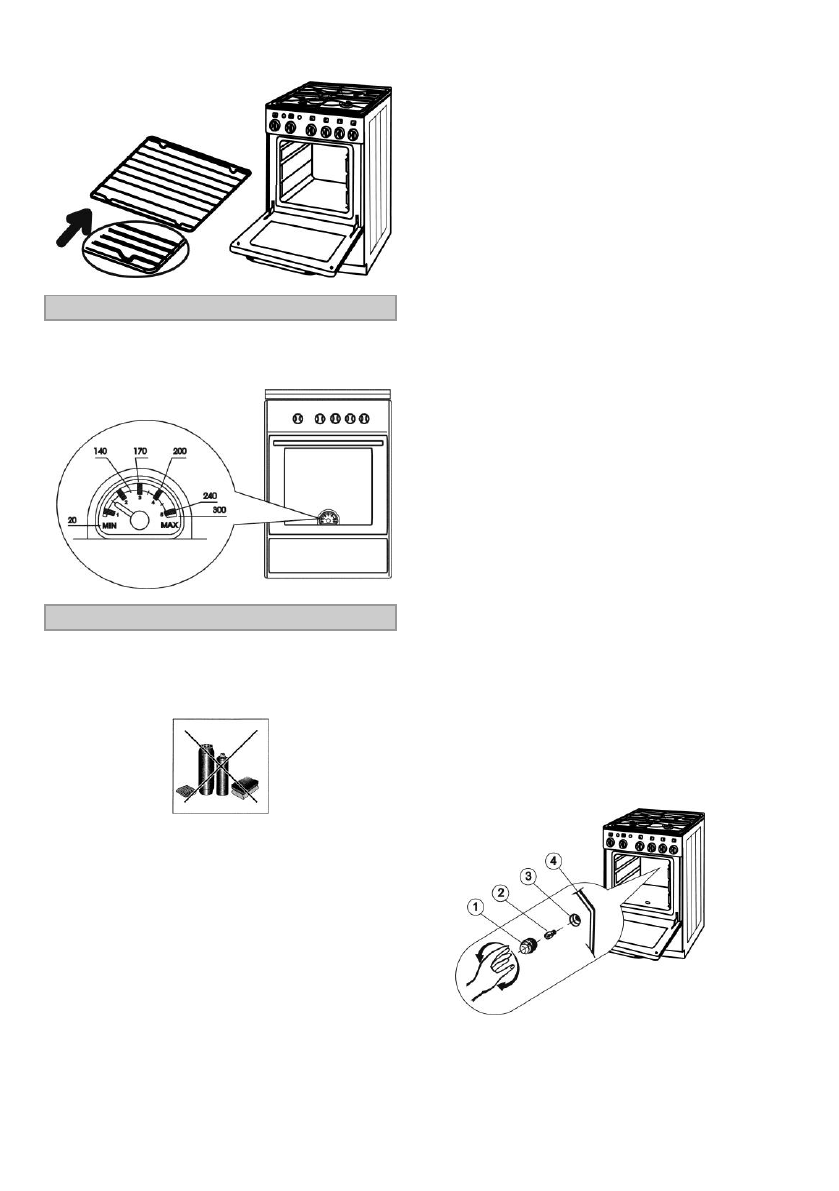 140
170
200
240
300
20
MIN
MAX
1
2
3
4