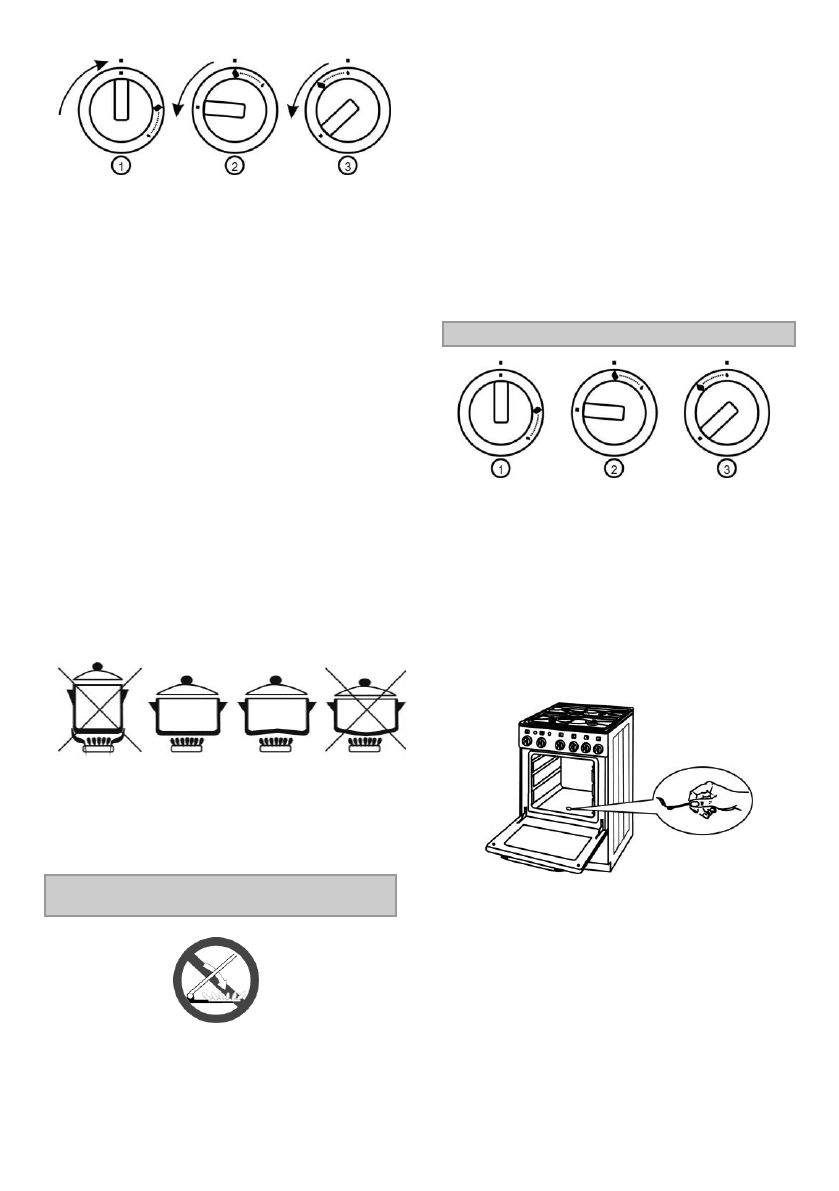 1 2 3

1 2 3