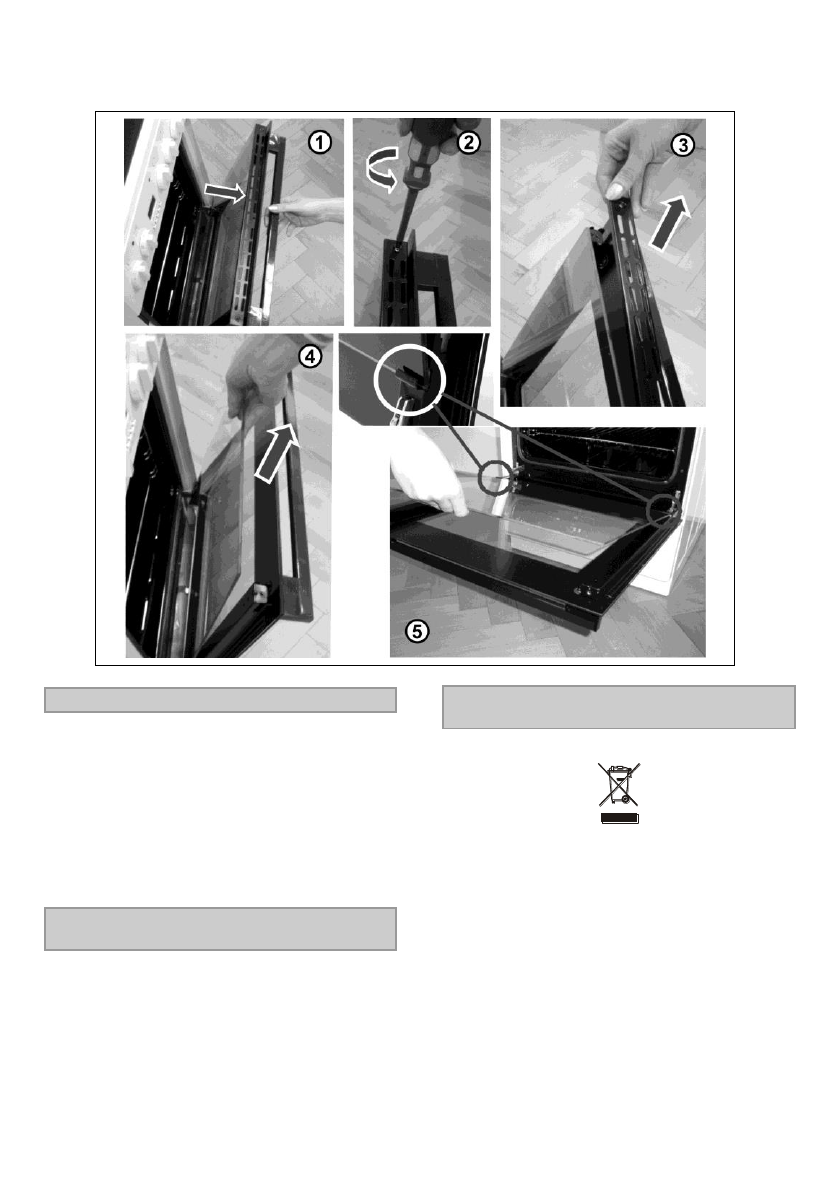 1

2

3

4

5