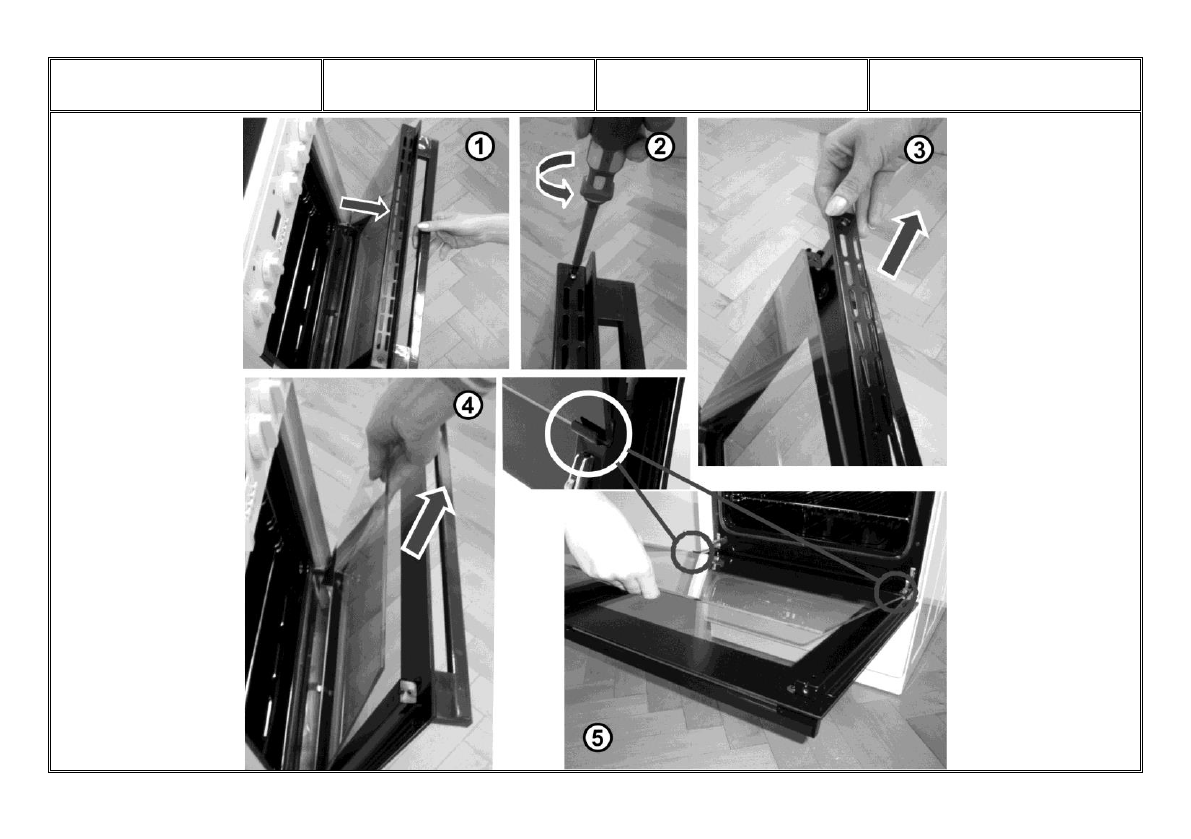 ①
②
③
④
⑤