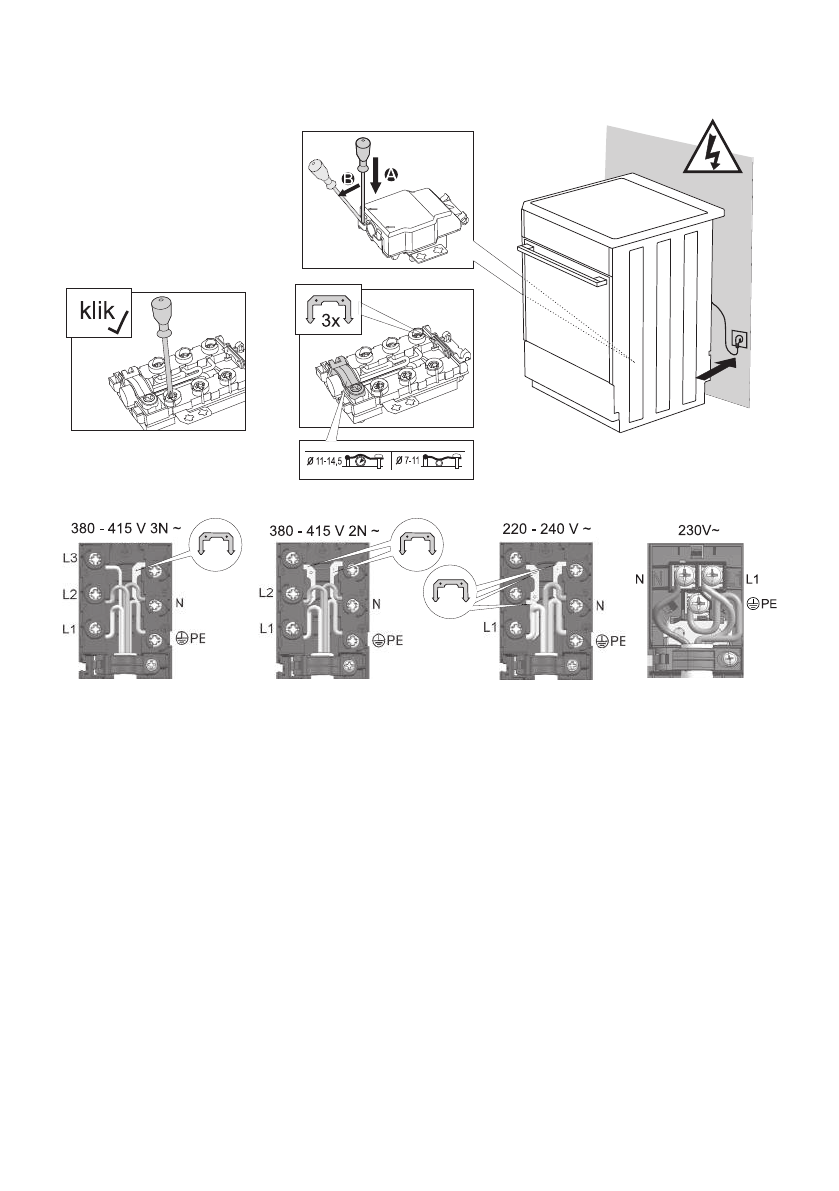 B
A

klik

3x

Ø 11-14,5
Ø 7-11

380 - 415 V 3N ~
L3
L2
L1
N
PE

380 - 415 V 2N ~
L2
L1
N
PE

220 - 240 V ~
L1
N
PE

230V~
N
L1
PE