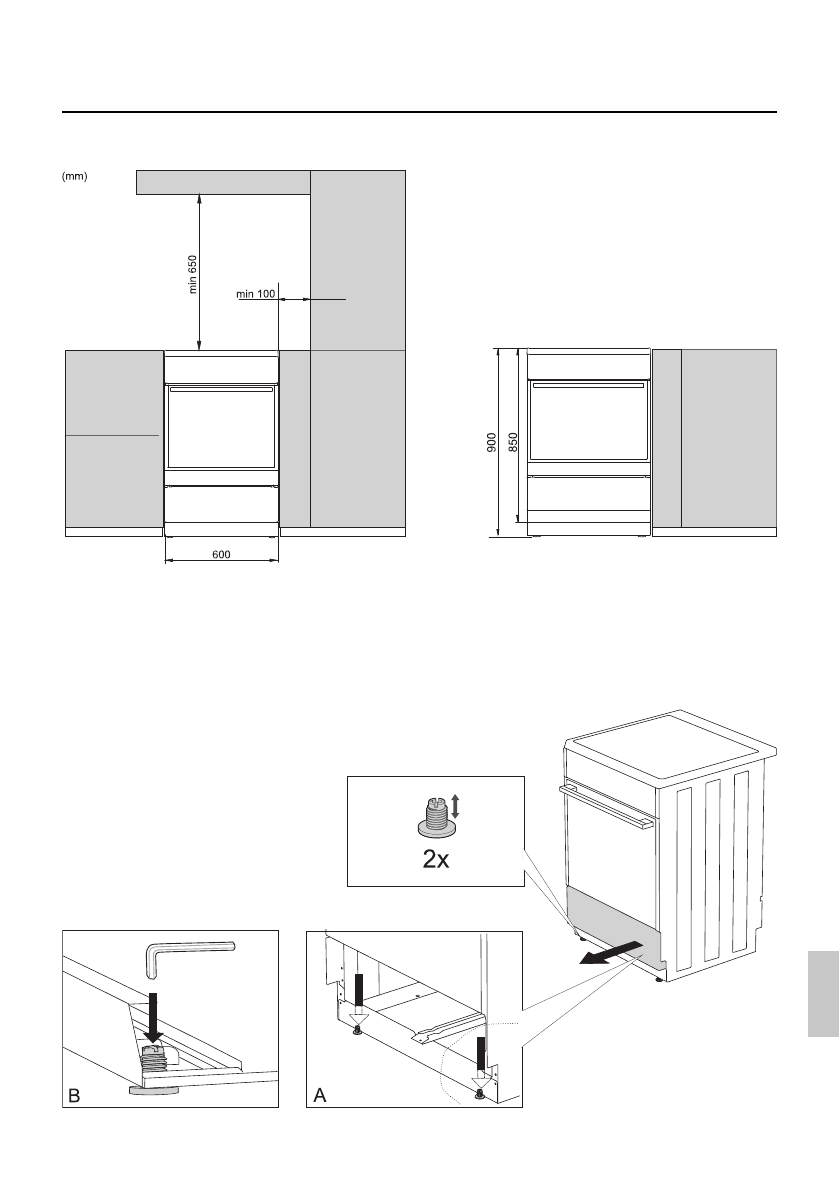 (mm)

min 650

min 100

600

900

850

2x

B

A