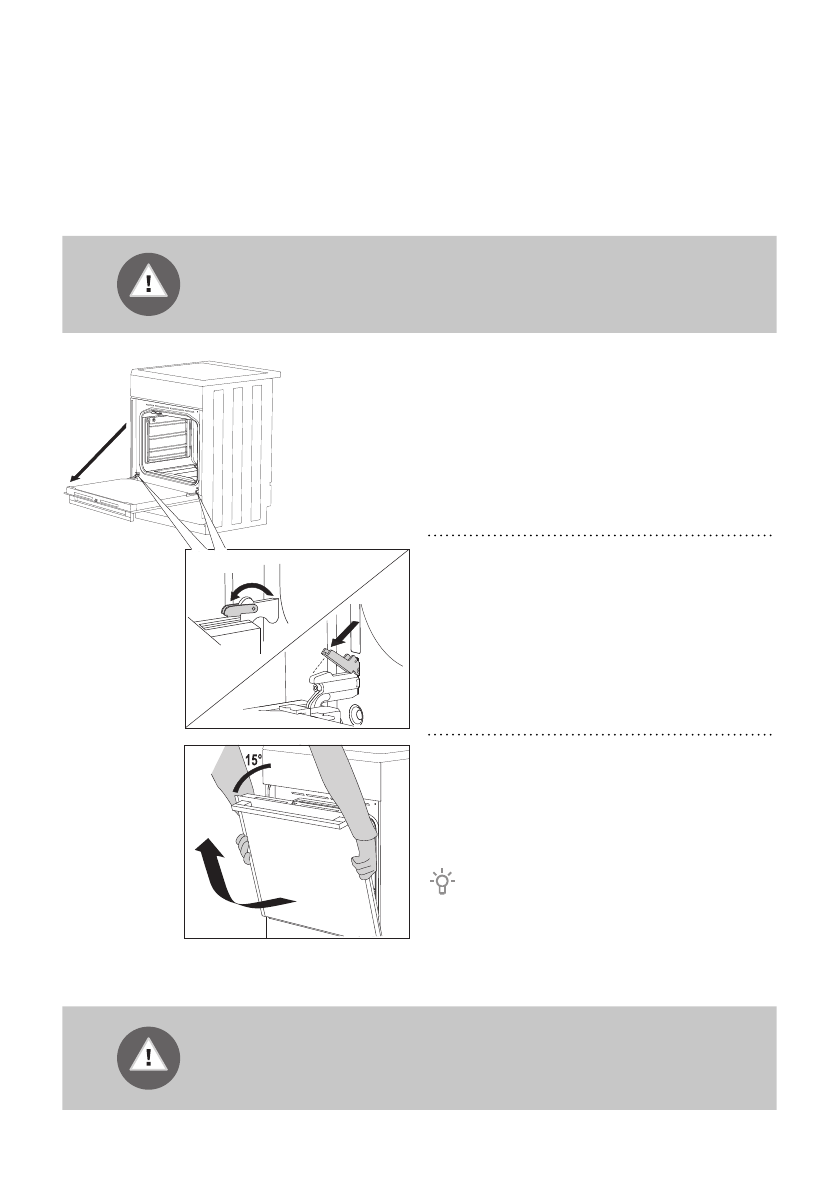 15°