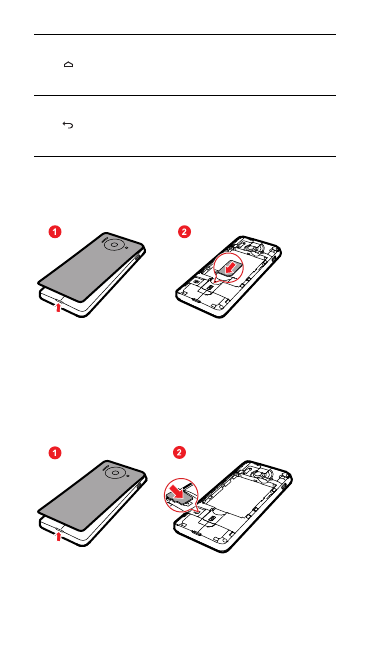 1

2

1

2