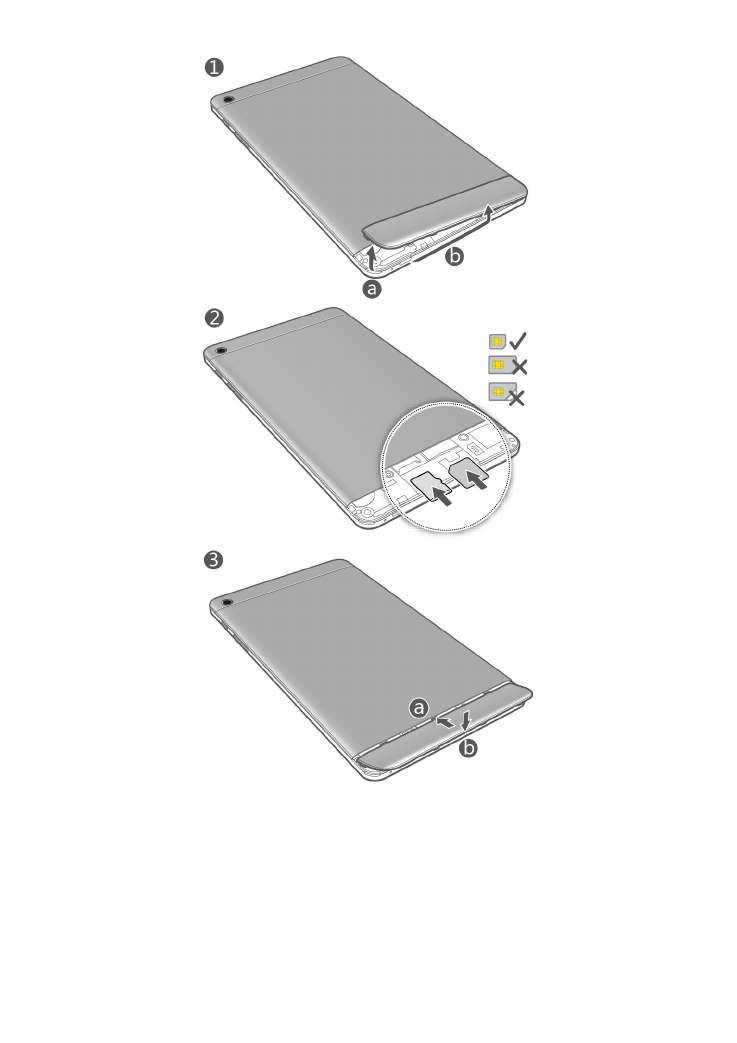 1
a
b
2
3
a
b