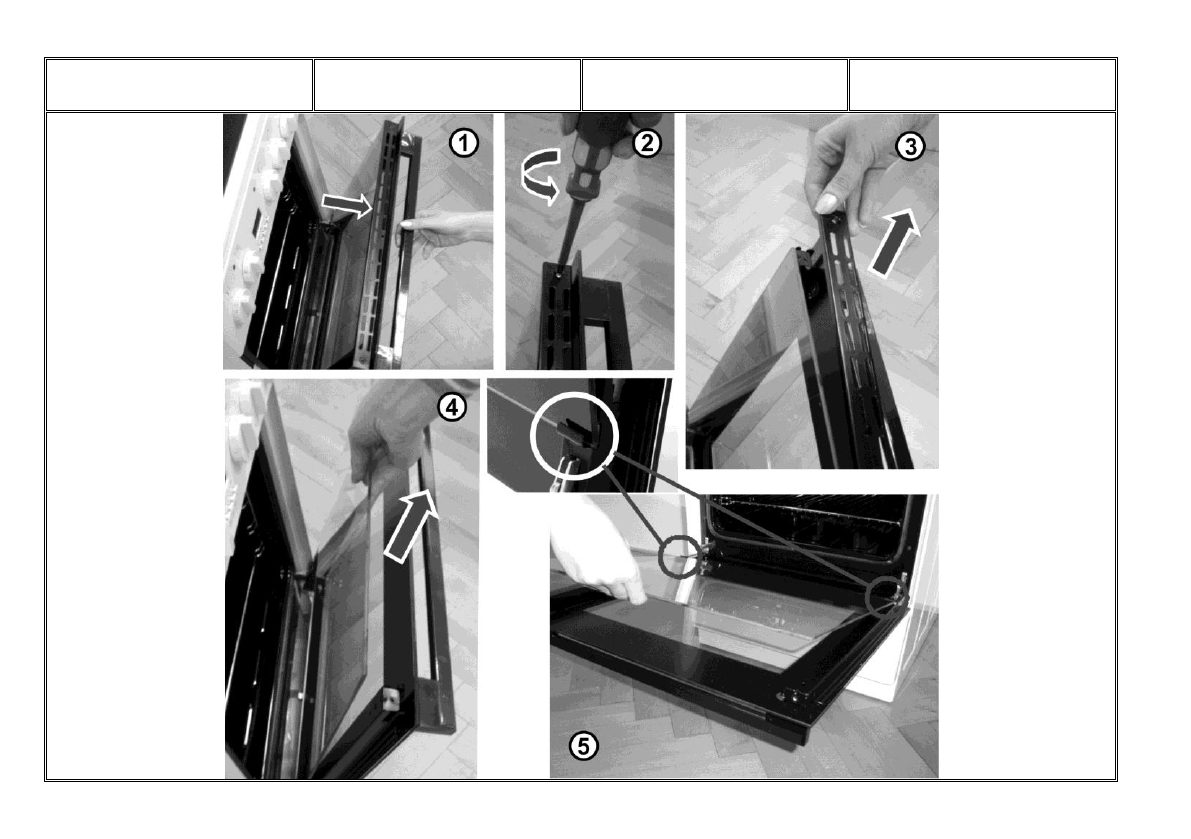 ①
②
③
④
⑤