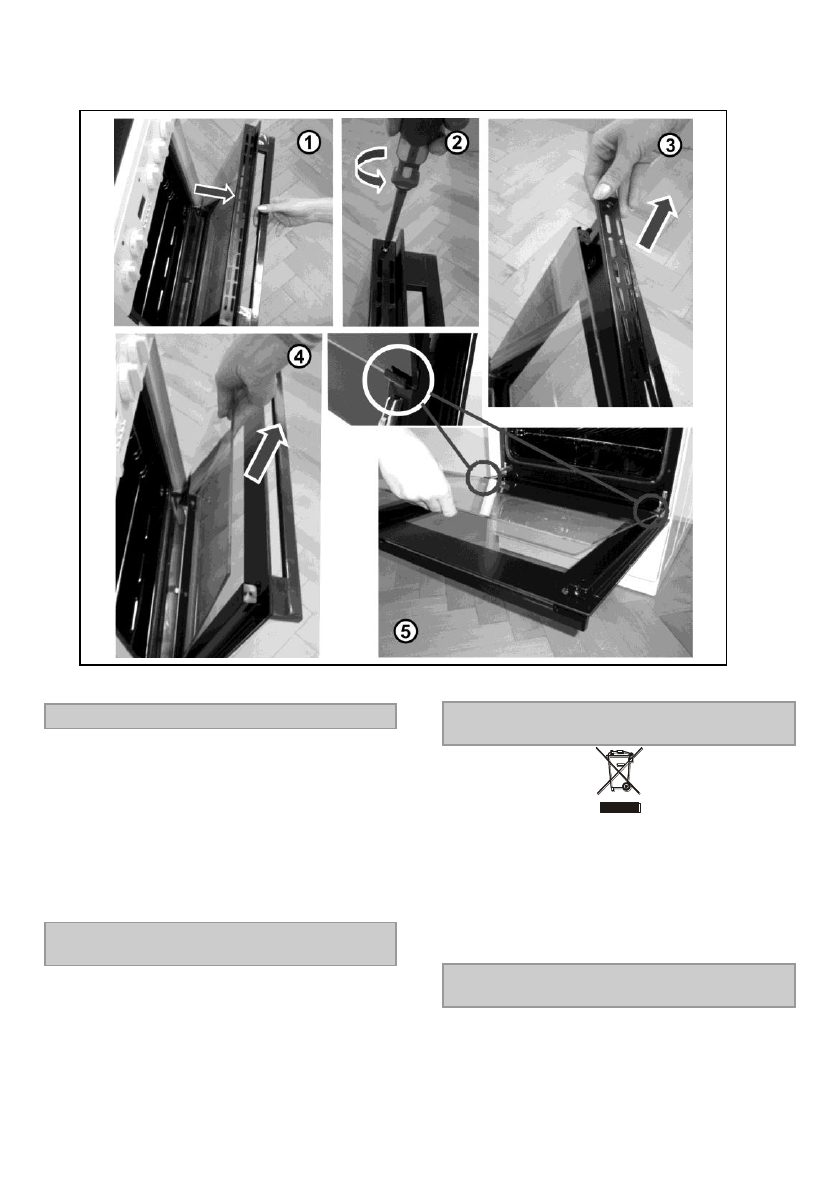 1

2

3

4

5