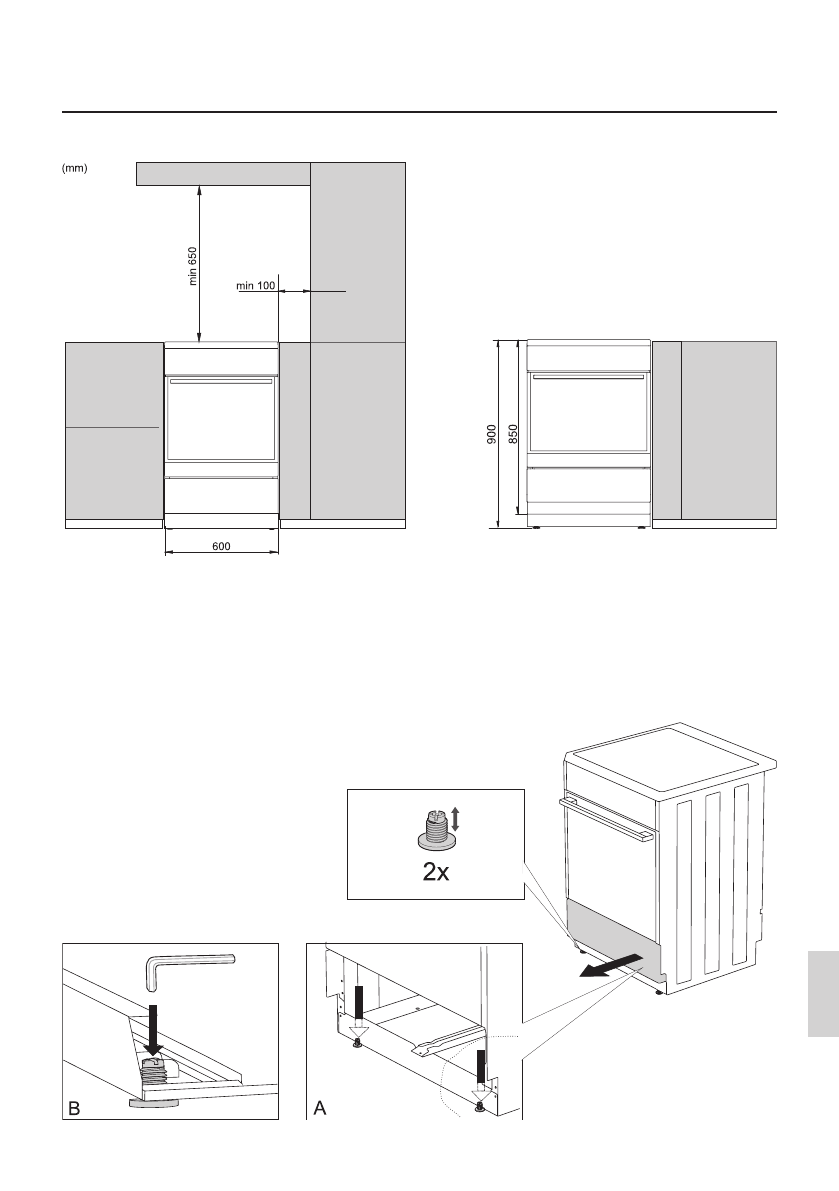 (mm)

min 650

min 100

600

900

850

2x

B

A