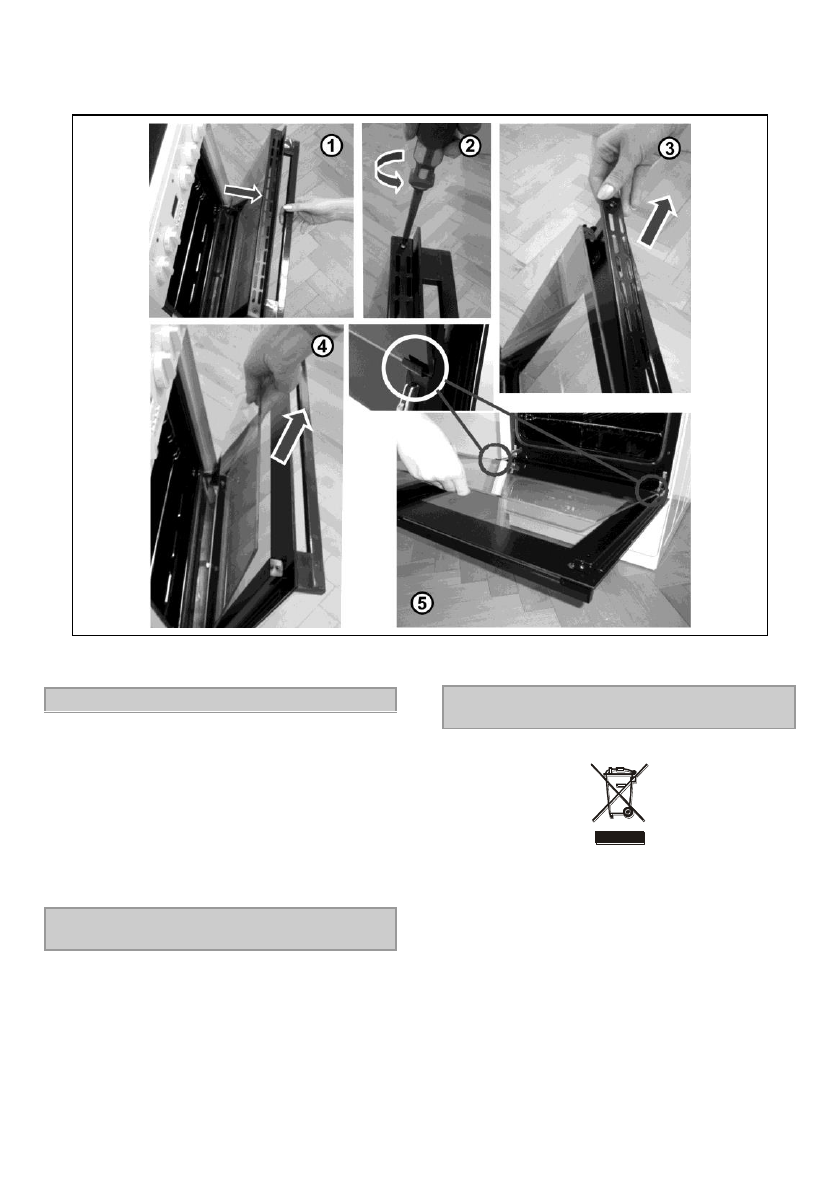 ①

②

③

④

⑤