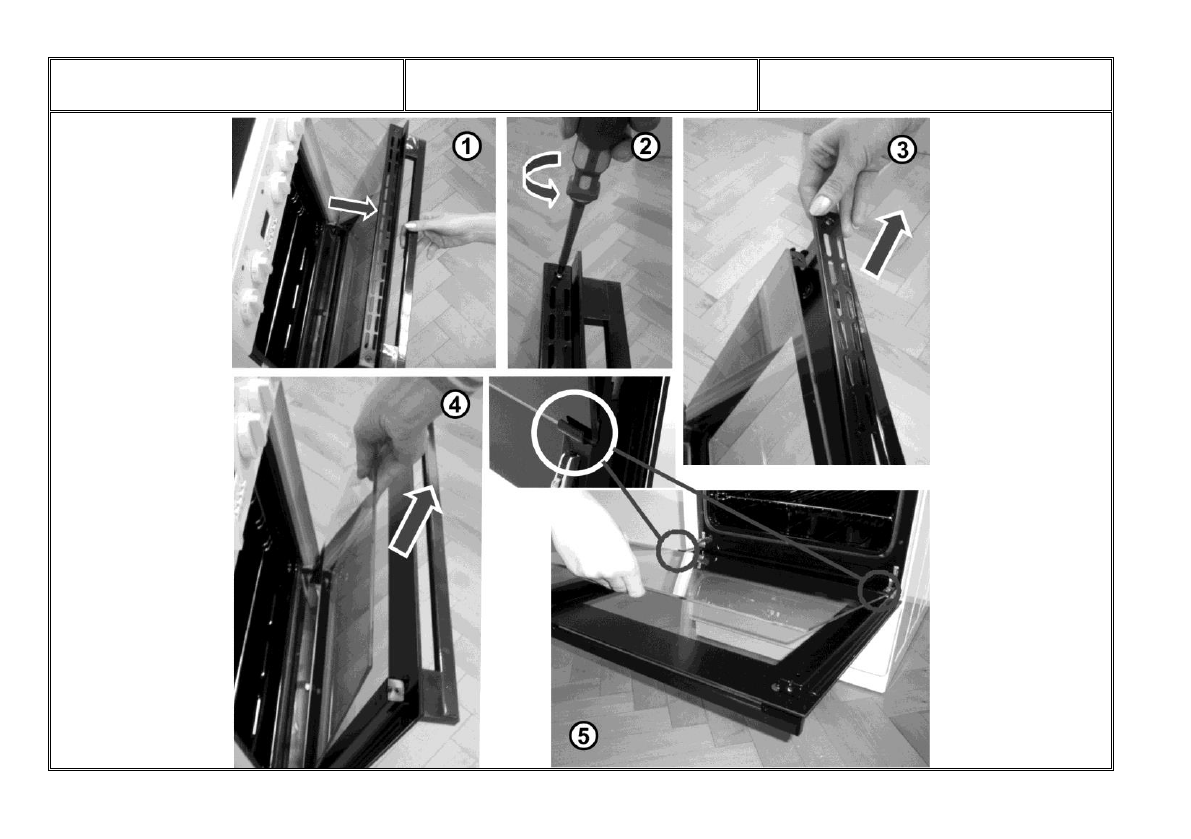 ①
②
③
④
⑤