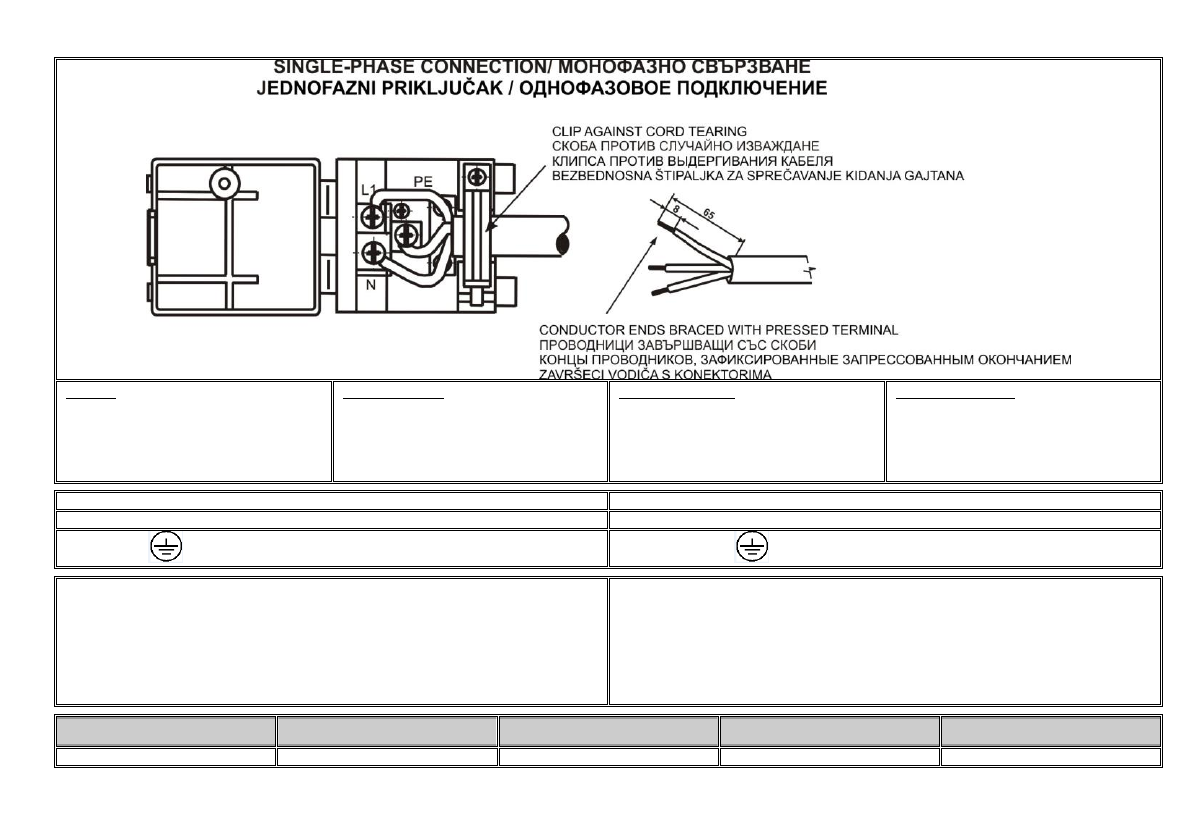 SINGLE-PHASE CONNECTION/ МОНОФАЗНО СВЪРЗВАНЕ
JEDNOFAZNI PRIKLJUČAK / ОДНОФАЗОВОЕ ПОДКЛЮЧЕНИЕ

CLIP AGAINST CORD TEARING
СКОБА ПРОТИВ СЛУЧАЙНО ИЗВАЖДАНЕ
КЛИПСА ПРОТИВ ВЫДЕРГИВАНИЯ КАБЕЛЯ
BEZBEDNOSNA ŠTIPALJKA ZA SPREČAVANJE KIDANJA GAJTANA

L1
PE
N

8
65

CONDUCTOR ENDS BRACED WITH PRESSED TERMINAL
ПРОВОДНИЦИ ЗАВЪРШВАЩИ СЪС СКОБИ
КОНЦЫ ПРОВОДНИКОВ, ЗАФИКСИРОВАННЫЕ ЗАПРЕССОВАННЫМ ОКОНЧАНИЕМ
ZAVRŠECI VODIČA S KONEKTORIMA