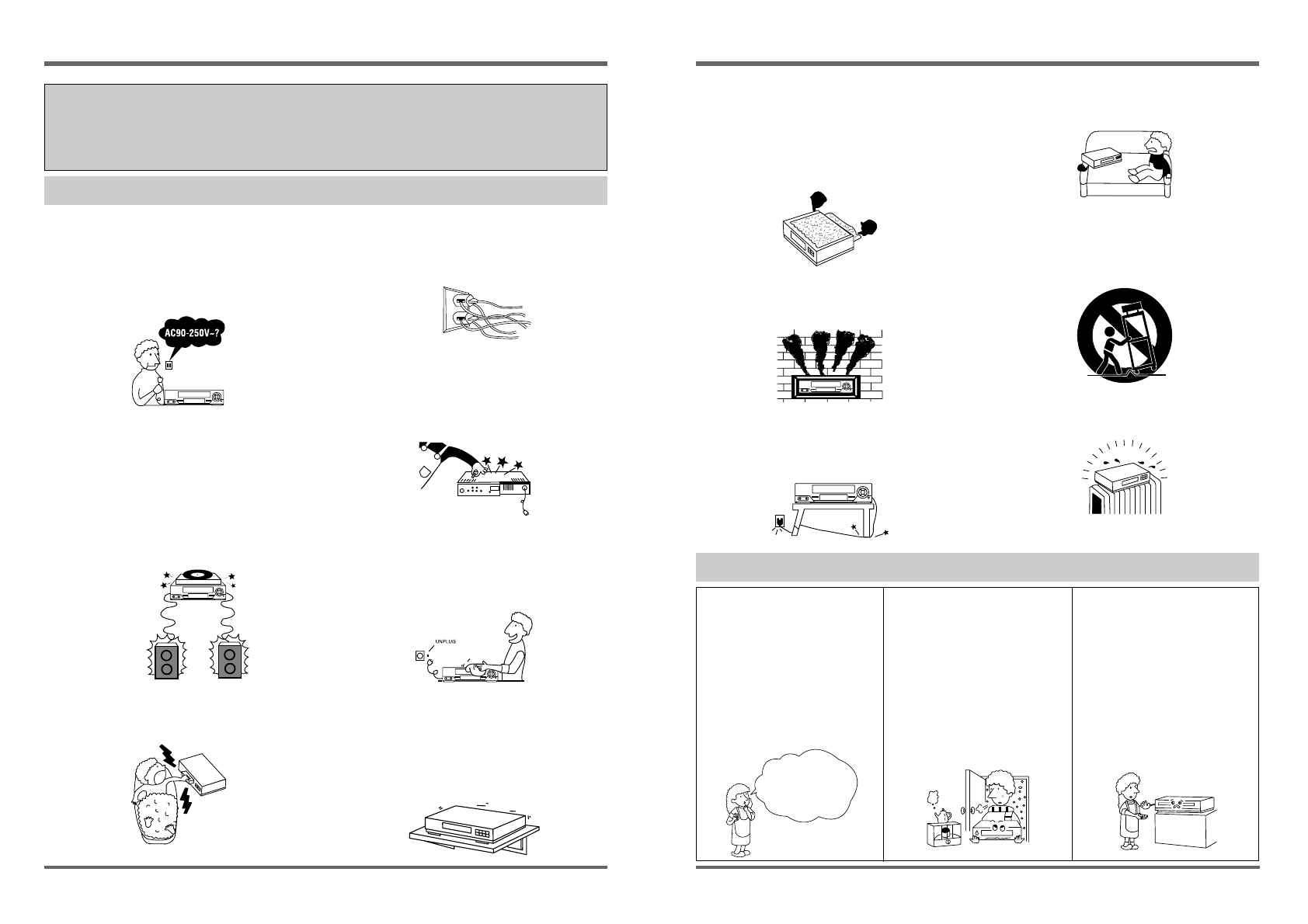 AC90-250V~?

UNPLUG