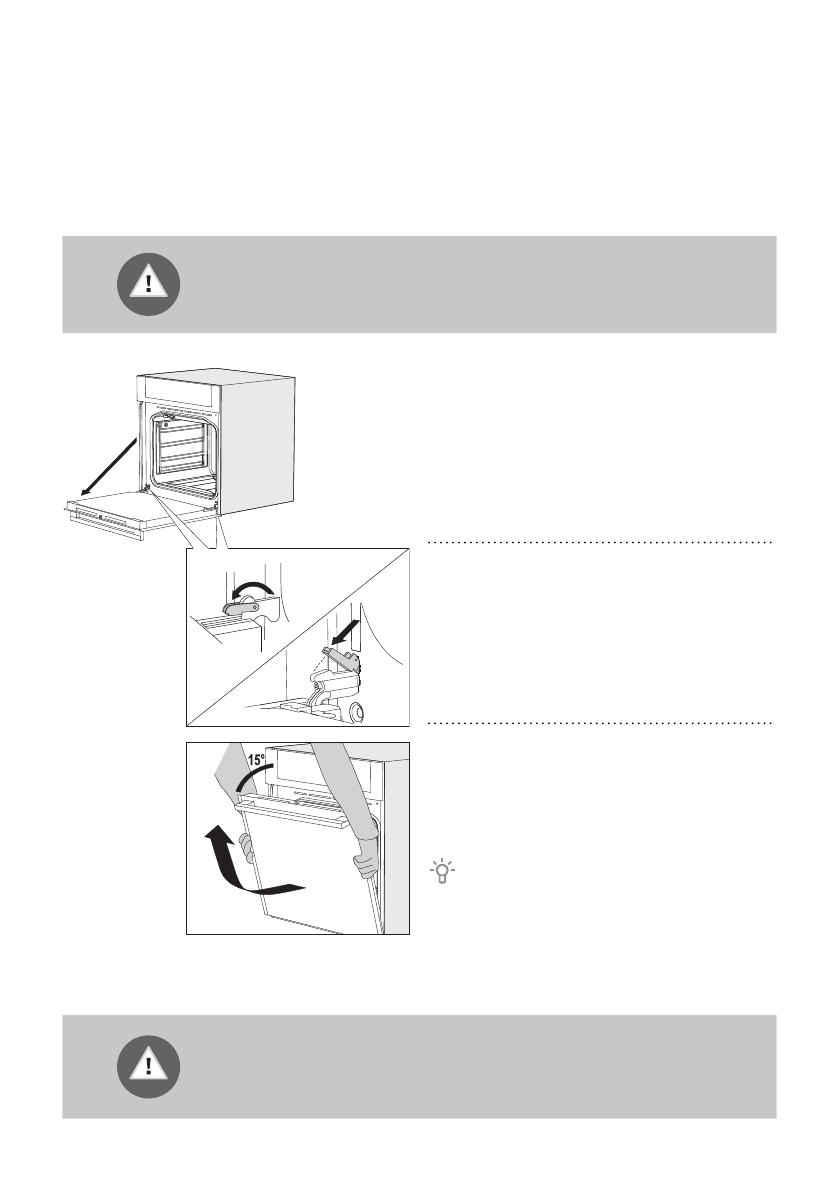 15°