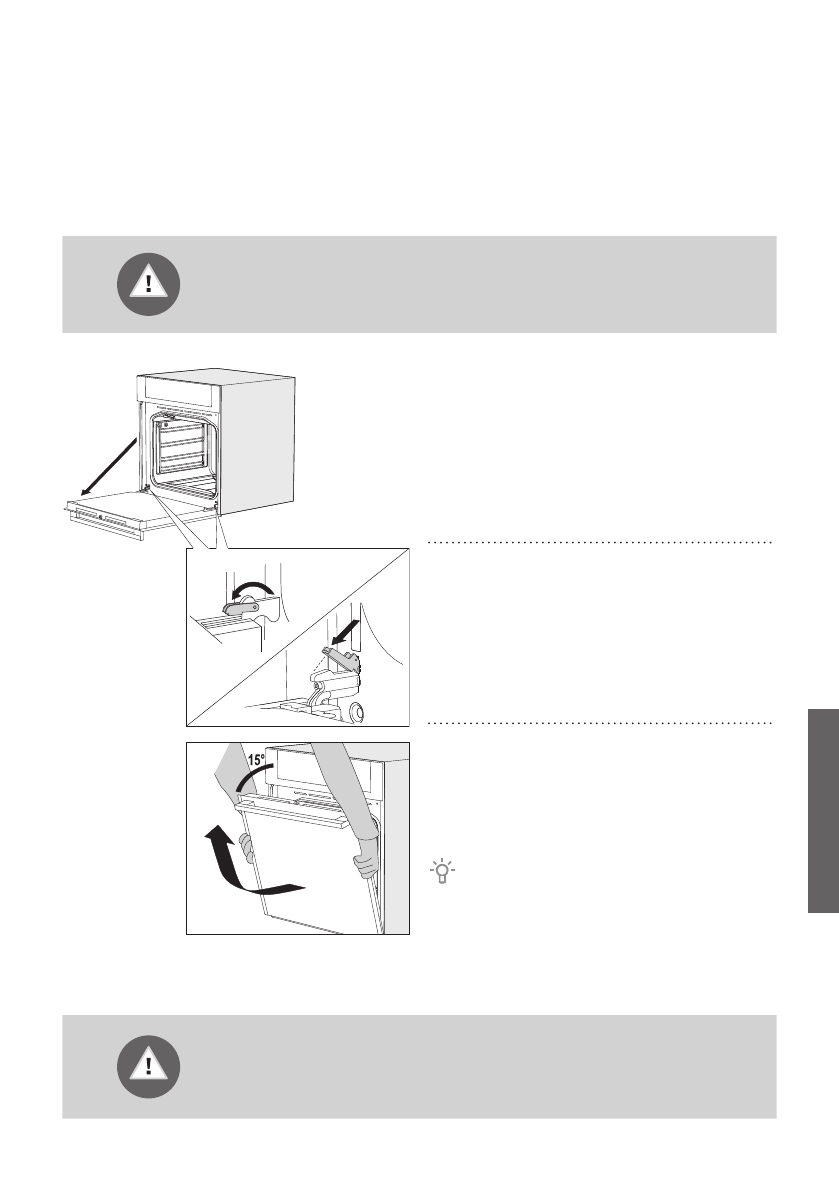 15°